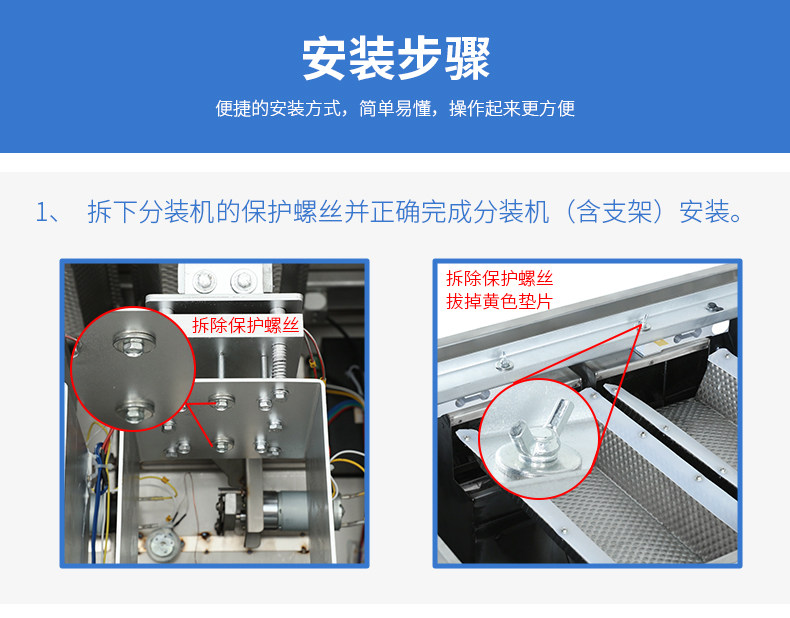 安装步骤

便捷的安装方式，简单易懂，操作起来更方便

1、 拆下分装机的保护螺丝并正确完成分装机（含支架）安装。

拆除保护螺丝

拆除保护螺丝
拔掉黄色垫片