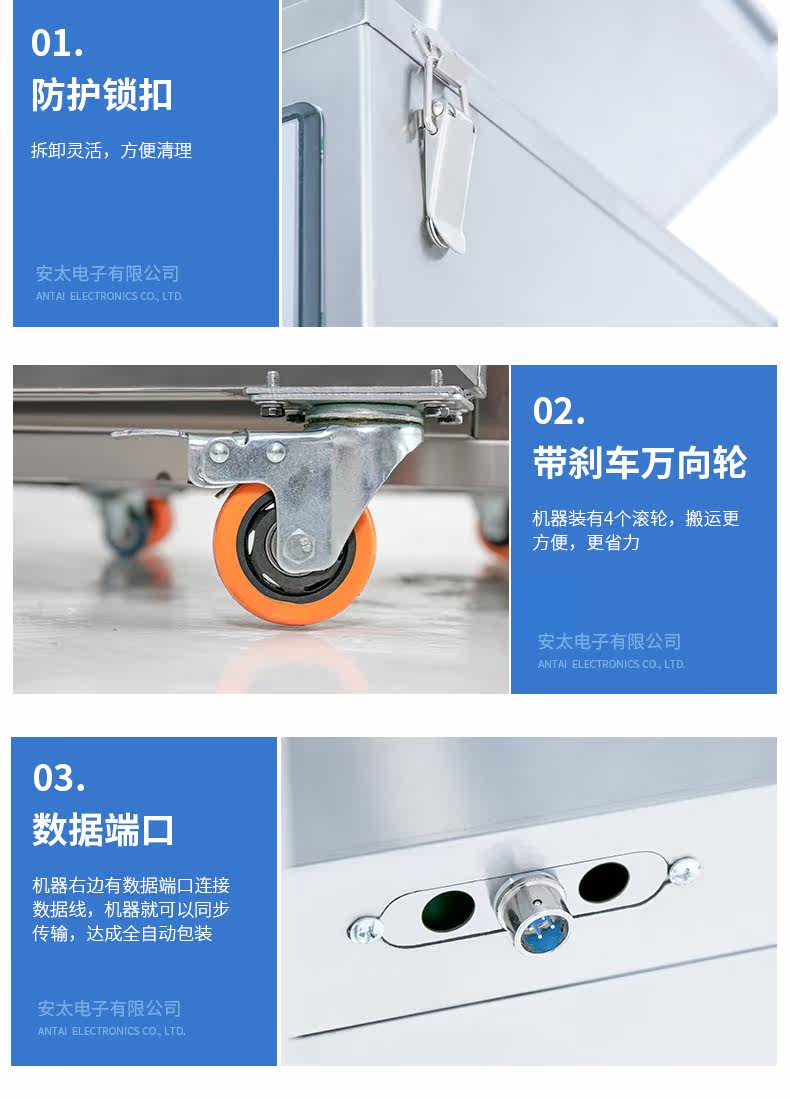 01.
防护锁扣

拆卸灵活，方便清理

安太电子有限公司
ANTAI ELECTRONICS CO., LTD.

02.
带刹车万向轮

机器装有4个滚轮，搬运更方便，更省力

安太电子有限公司
ANTAI ELECTRONICS CO., LTD.

03.
数据端口

机器右边有数据端口连接数据线，机器就可以同步传输，达成全自动包装

安太电子有限公司
ANTAI ELECTRONICS CO., LTD.