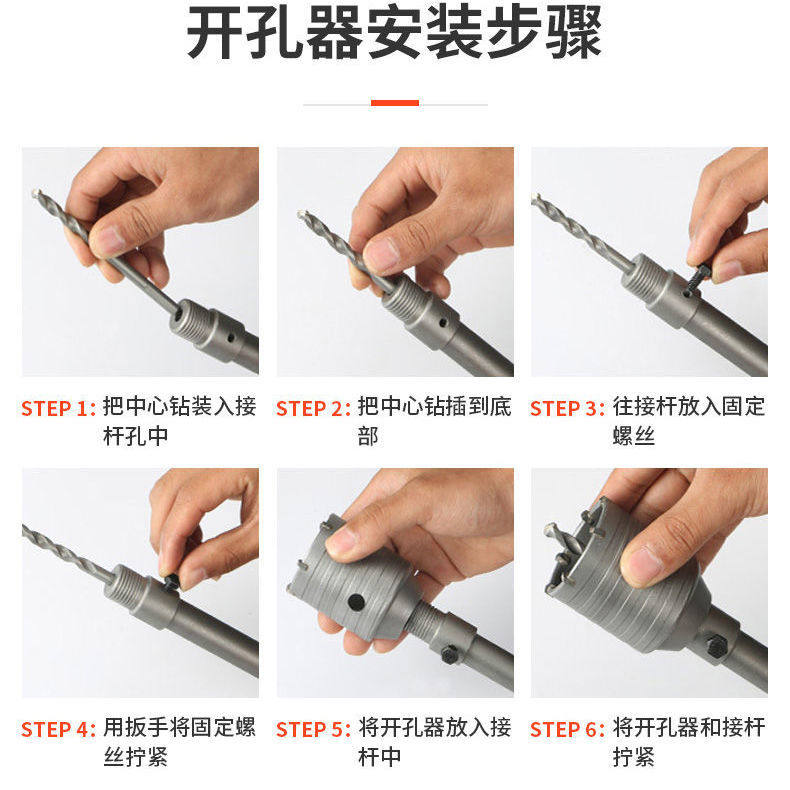 开孔器安装步骤

STEP 1: 把中心钻装入接杆孔中

STEP 2: 把中心钻插到底部

STEP 3: 往接杆放入固定螺丝

STEP 4: 用扳手将固定螺丝拧紧

STEP 5: 将开孔器放入接杆中

STEP 6: 将开孔器和接杆拧紧