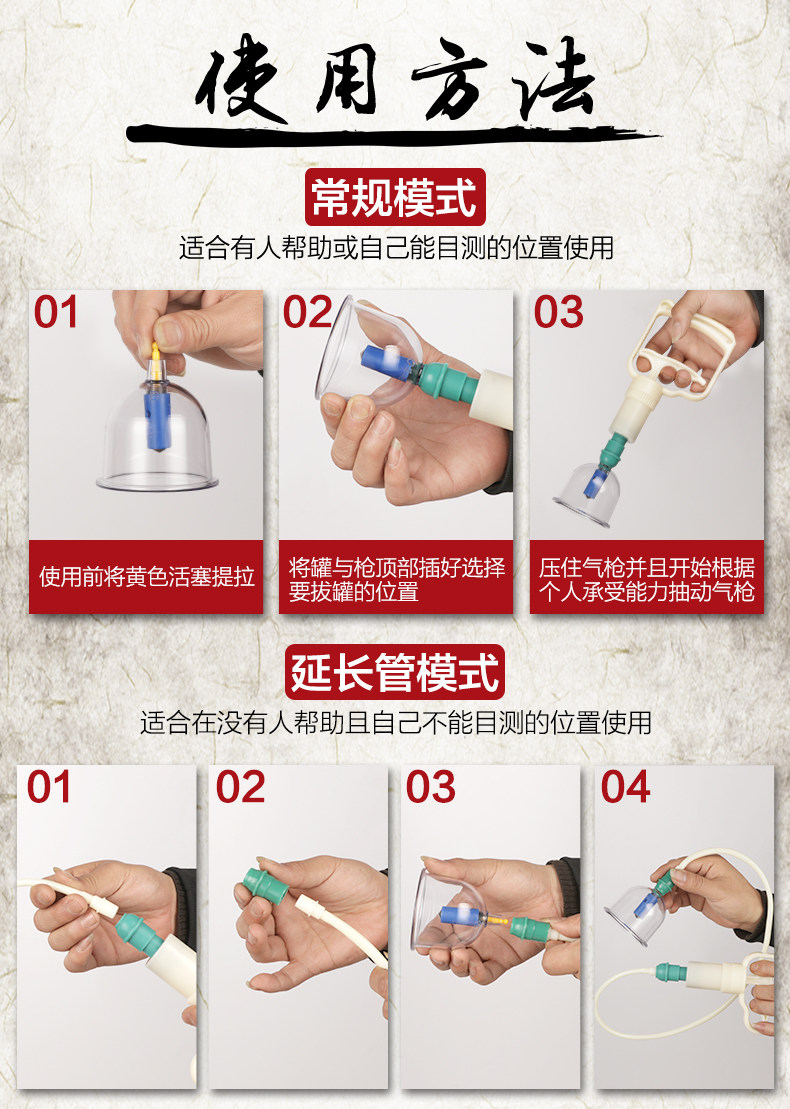 使用方法

常规模式
适合有人帮助或自己能目测的位置使用

01
使用前将黄色活塞提拉

02
将罐与枪顶部插好选择要拔罐的位置

03
压住气枪并且开始根据个人承受能力抽动气枪

延长管模式
适合在没有人帮助且自己不能目测的位置使用

01

02

03

04