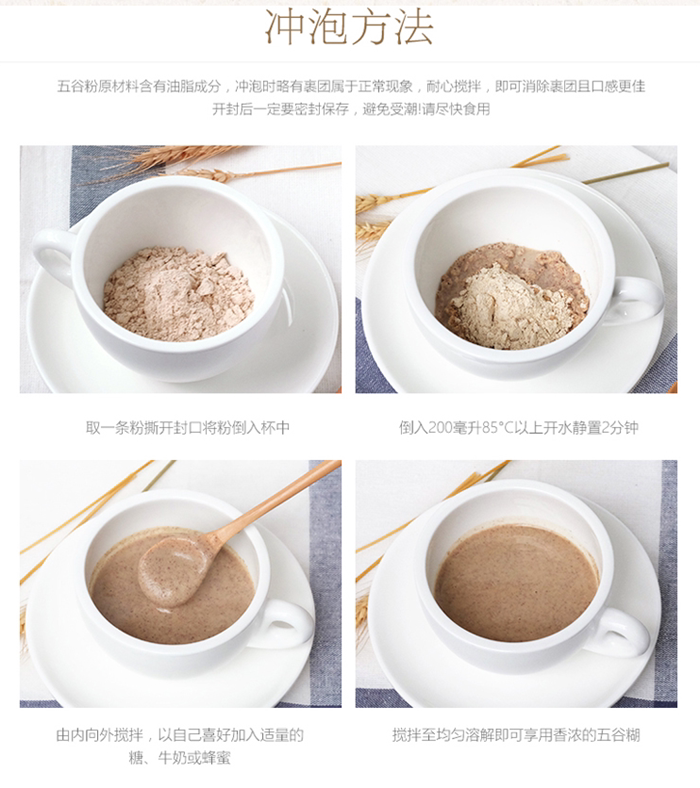 冲泡方法

五谷粉原材料含有油脂成分，冲泡时略有裹团属于正常现象，耐心搅拌，即可消除裹团且口感更佳
开封后一定要密封保存，避免受潮!请尽快食用

取一条粉撕开封口将粉倒入杯中

倒入200毫升85°C以上开水静置2分钟

由内向外搅拌，以自己喜好加入适量的糖、牛奶或蜂蜜

搅拌至均匀溶解即可享用香浓的五谷糊