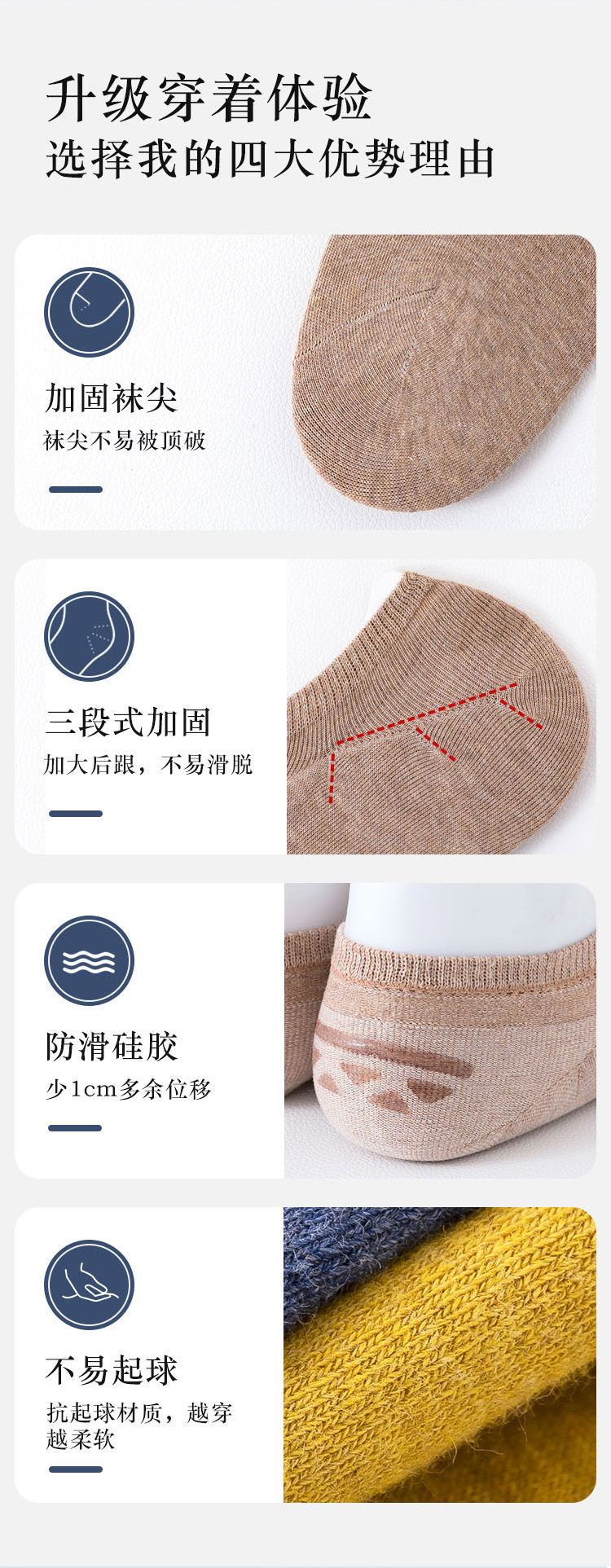 升级穿着体验
选择我的四大优势理由

加固袜尖
袜尖不易被顶破

三段式加固
加大后跟，不易滑脱

防滑硅胶
少1cm多余位移

不易起球
抗起球材质，越穿越柔软