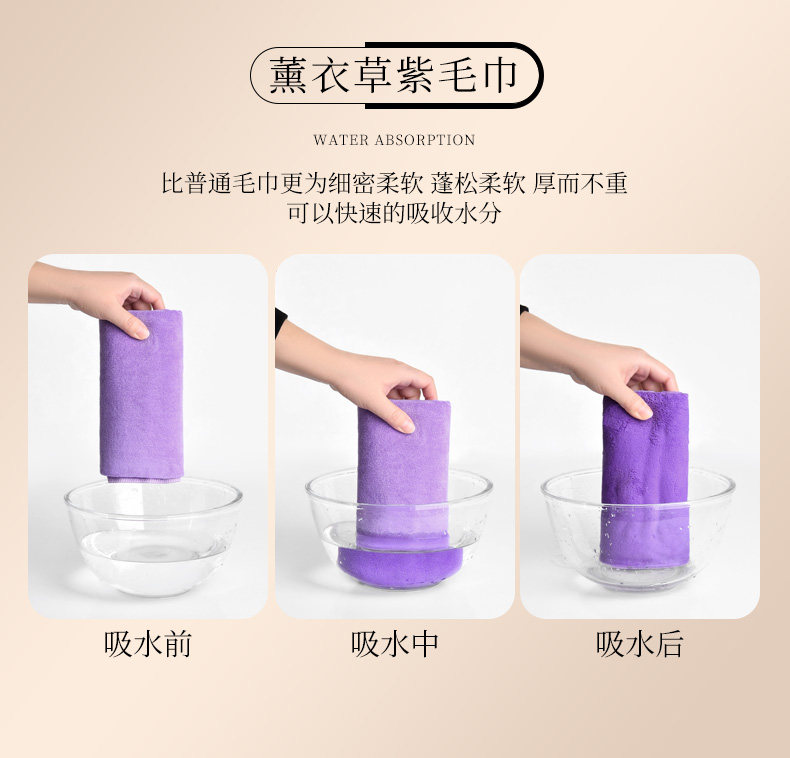 薰衣草紫毛巾

WATER ABSORPTION

比普通毛巾更为细密柔软 蓬松柔软 厚而不重
可以快速的吸收水分

吸水前

吸水中

吸水后