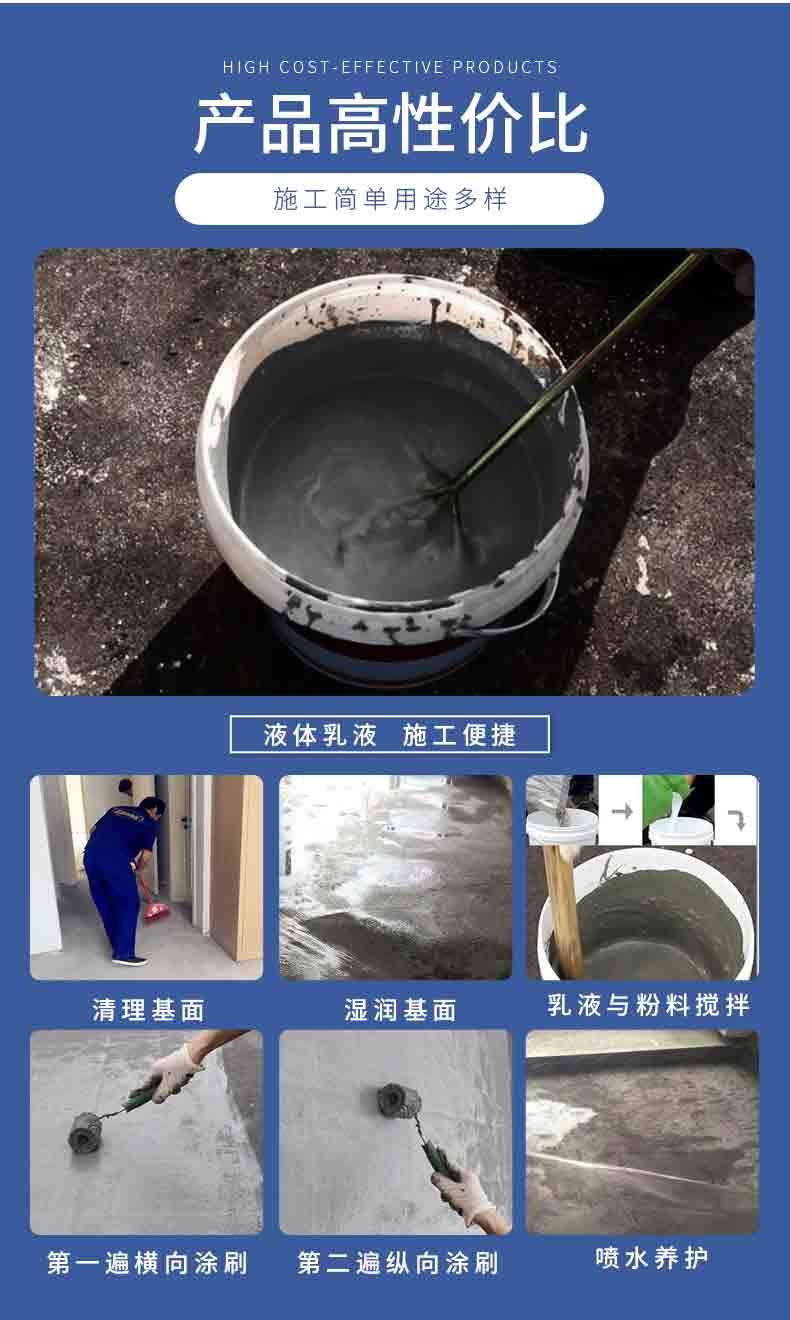 HIGH COST-EFFECTIVE PRODUCTS

产品高性价比

施工简单用途多样

液体乳液 施工便捷

清理基面

湿润基面

乳液与粉料搅拌

第一遍横向涂刷

第二遍纵向涂刷

喷水养护