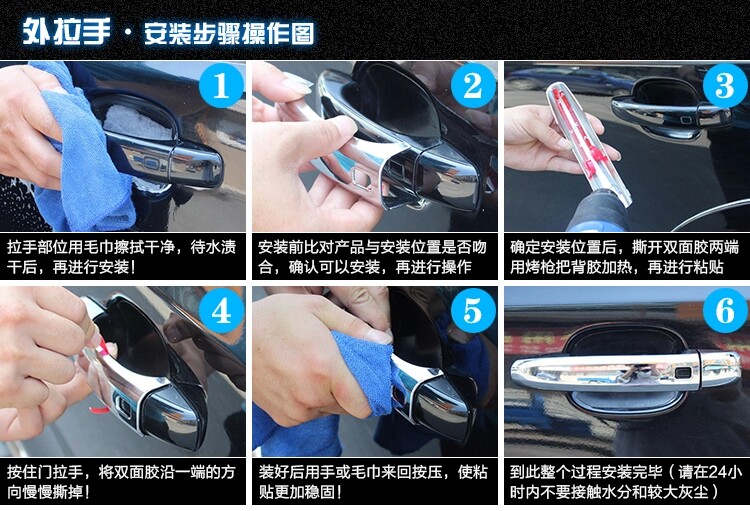 外拉手 · 安装步骤操作图

1

拉手部位用毛巾擦拭干净，待水渍干后，再进行安装！

2

安装前比对产品与安装位置是否吻合，确认可以安装，再进行操作

3

确定安装位置后，撕开双面胶两端用烤枪把背胶加热，再进行粘贴

4

按住门拉手，将双面胶沿一端的方向慢慢撕掉！

5

装好后用手或毛巾来回按压，使粘贴更加稳固！

6

到此整个过程安装完毕（请在24小时内不要接触水分和较大灰尘）