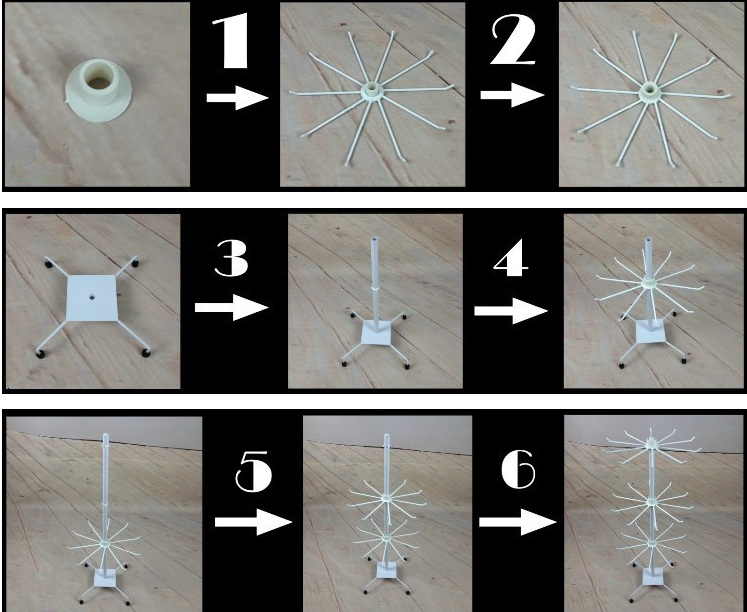 1
2
3
4
5
6