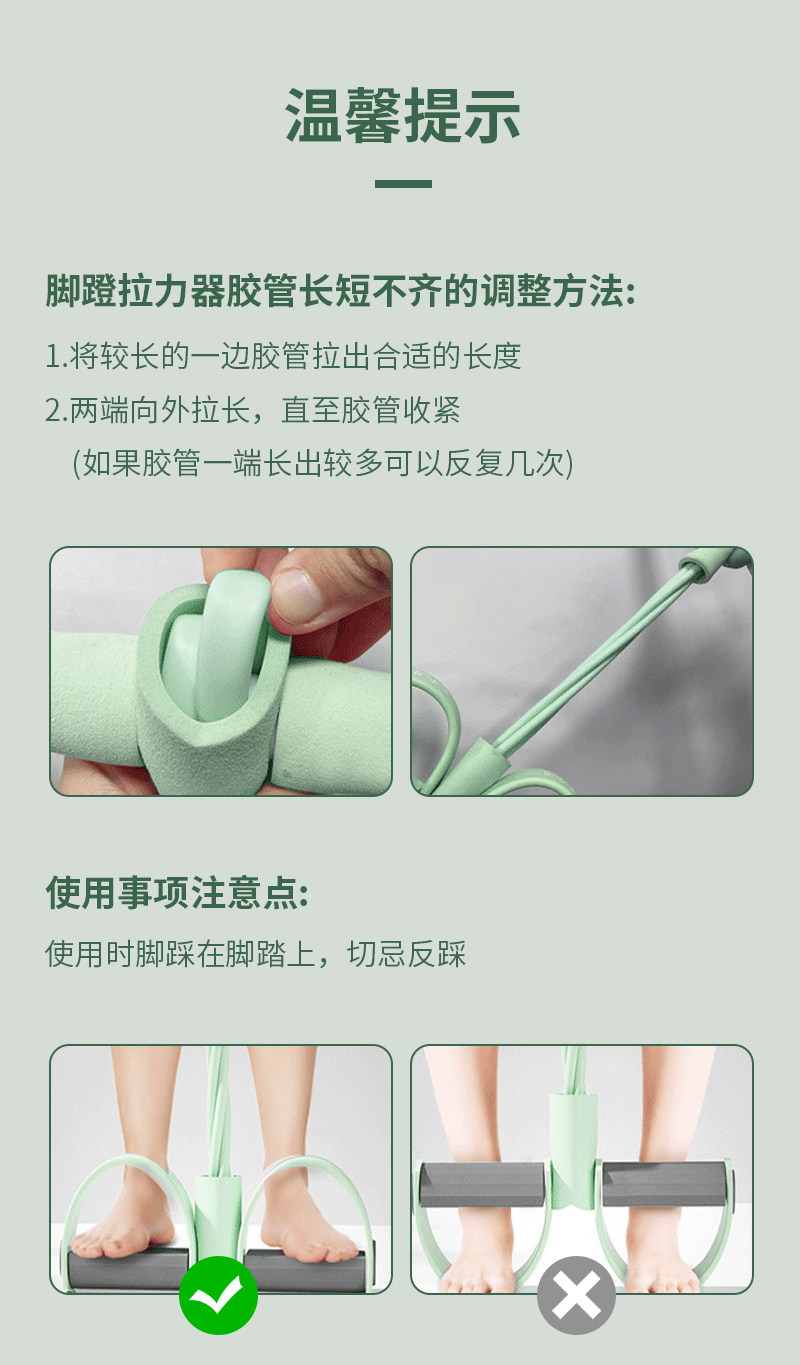 温馨提示

脚蹬拉力器胶管长短不齐的调整方法:

1.将较长的一边胶管拉出合适的长度

2.两端向外拉长，直至胶管收紧

(如果胶管一端长出较多可以反复几次)

使用事项注意点:

使用时脚踩在脚踏上，切忌反踩