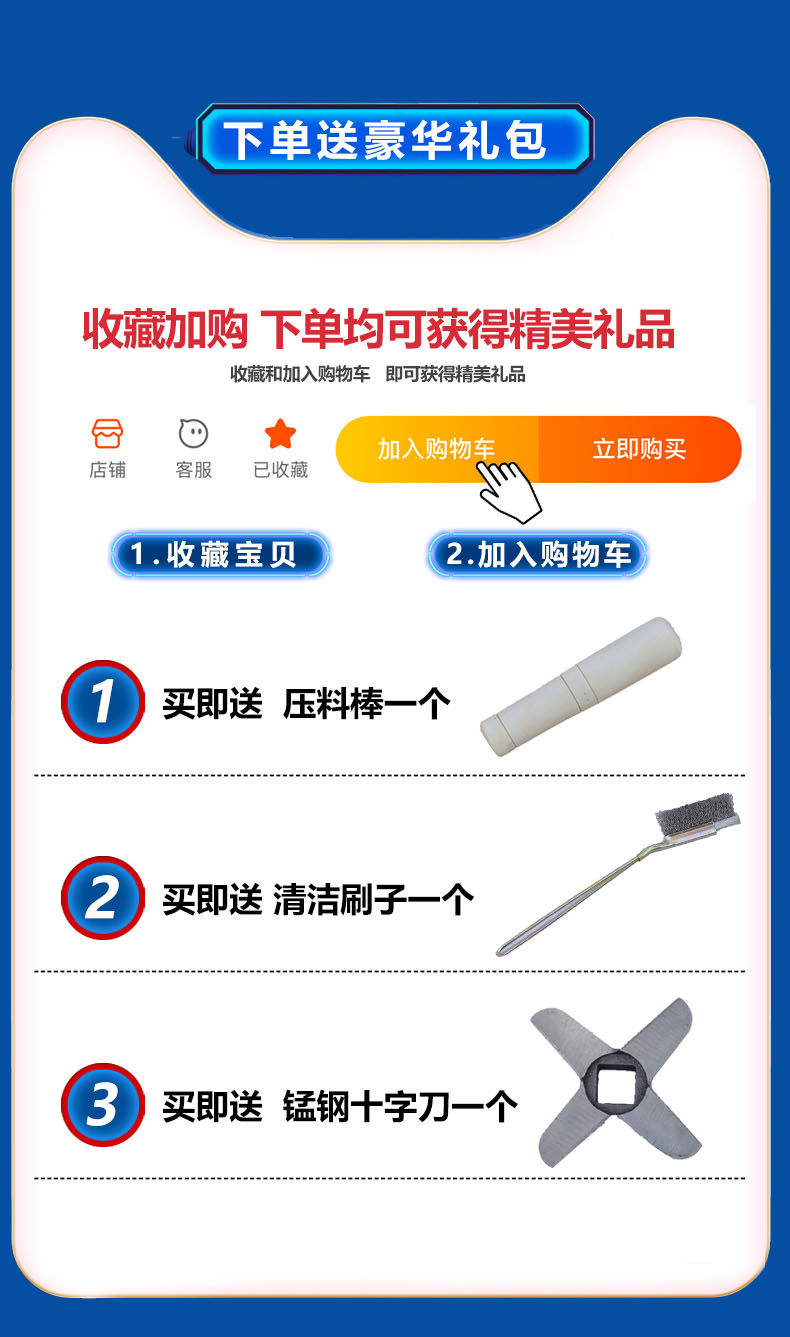 下单送豪华礼包

收藏加购 下单均可获得精美礼品

收藏和加入购物车 即可获得精美礼品

店铺 客服 已收藏

加入购物车 立即购买

1.收藏宝贝

2.加入购物车

1 买即送 压料棒一个

2 买即送 清洁刷子一个

3 买即送 锰钢十字刀一个