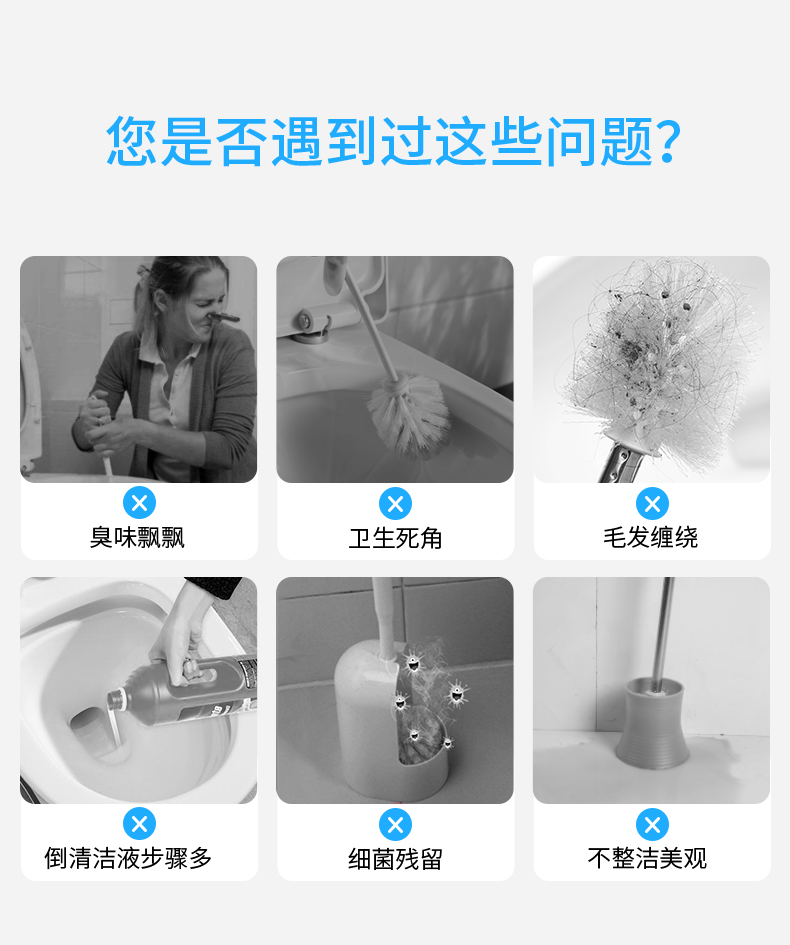 您是否遇到过这些问题?

臭味飘飘

卫生死角

毛发缠绕

倒清洁液步骤多

细菌残留

不整洁美观