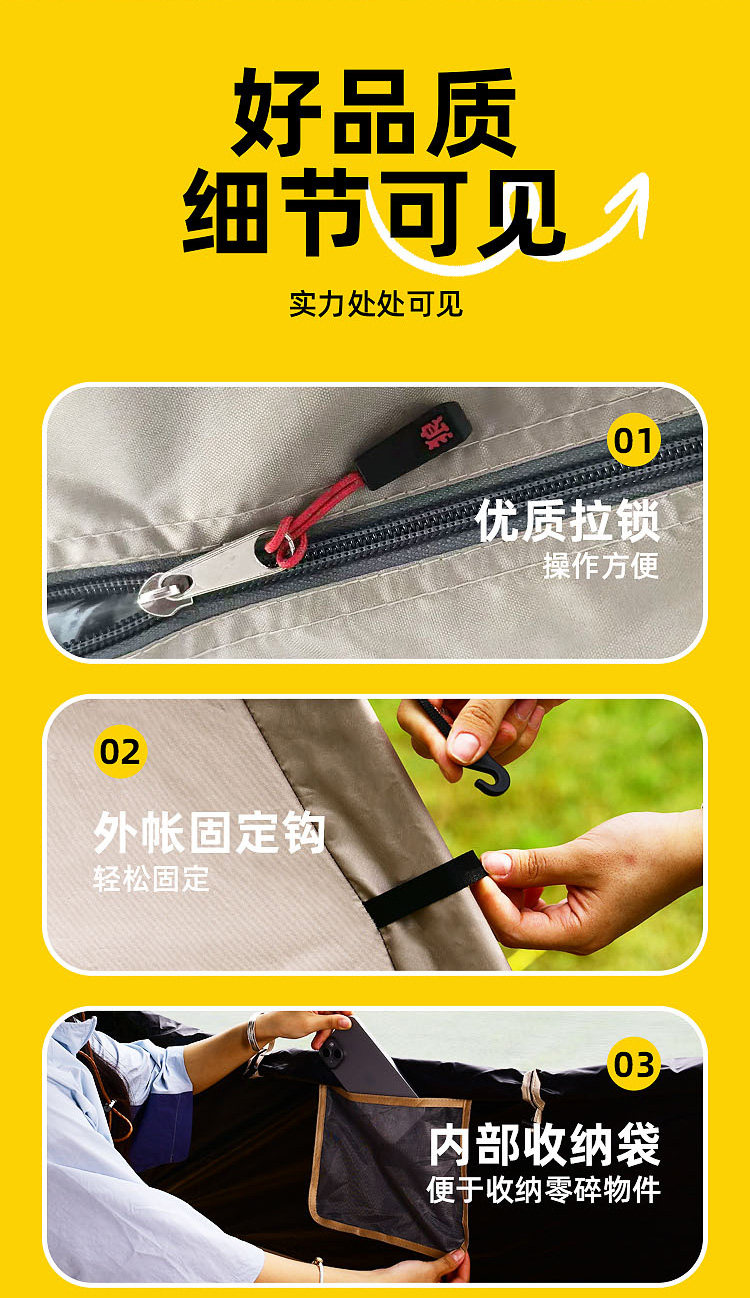 好品质
细节可见

实力处处可见

01
优质拉锁
操作方便

02
外帐固定钩
轻松固定

03
内部收纳袋
便于收纳零碎物件