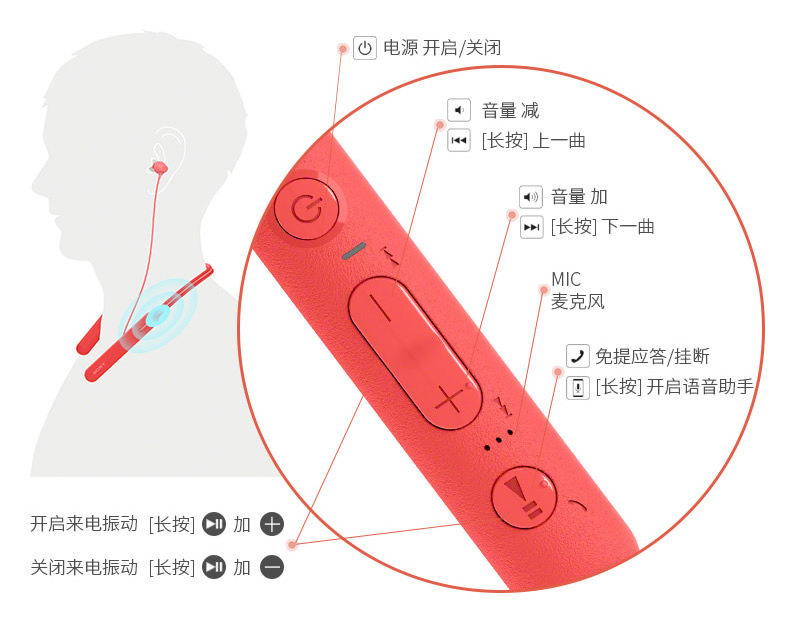 电源 开启/关闭

音量 减
[长按] 上一曲

音量 加
[长按] 下一曲

MIC
麦克风

免提应答/挂断
[长按] 开启语音助手

SONY

开启来电振动 [长按] 加

关闭来电振动 [长按] 加