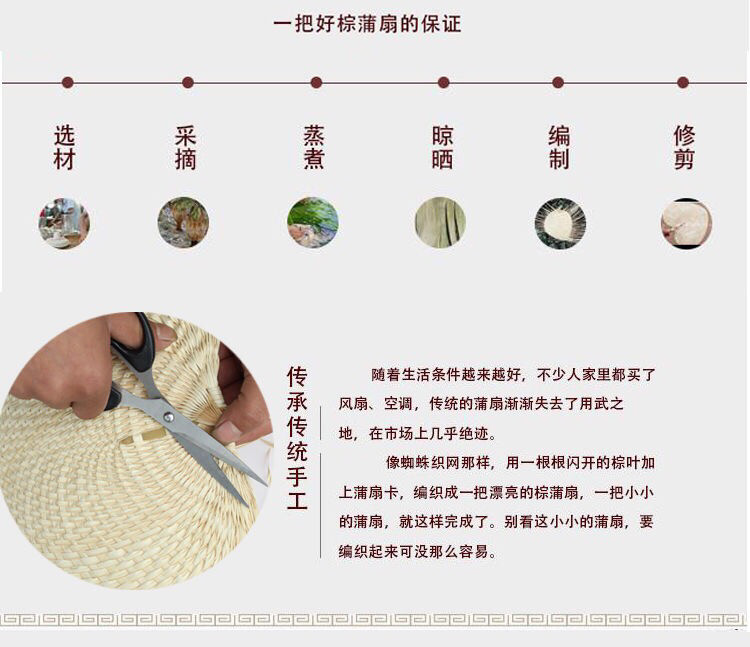 一把好棕蒲扇的保证

选材

采摘

蒸煮

晾晒

编制

修剪

传承传统手工

随着生活条件越来越好，不少人家里都买了风扇、空调，传统的蒲扇渐渐失去了用武之地，在市场上几乎绝迹。

像蜘蛛织网那样，用一根根闪开的棕叶加上蒲扇卡，编织成一把漂亮的棕蒲扇，一把小小的蒲扇，就这样完成了。别看这小小的蒲扇，要编织起来可没那么容易。