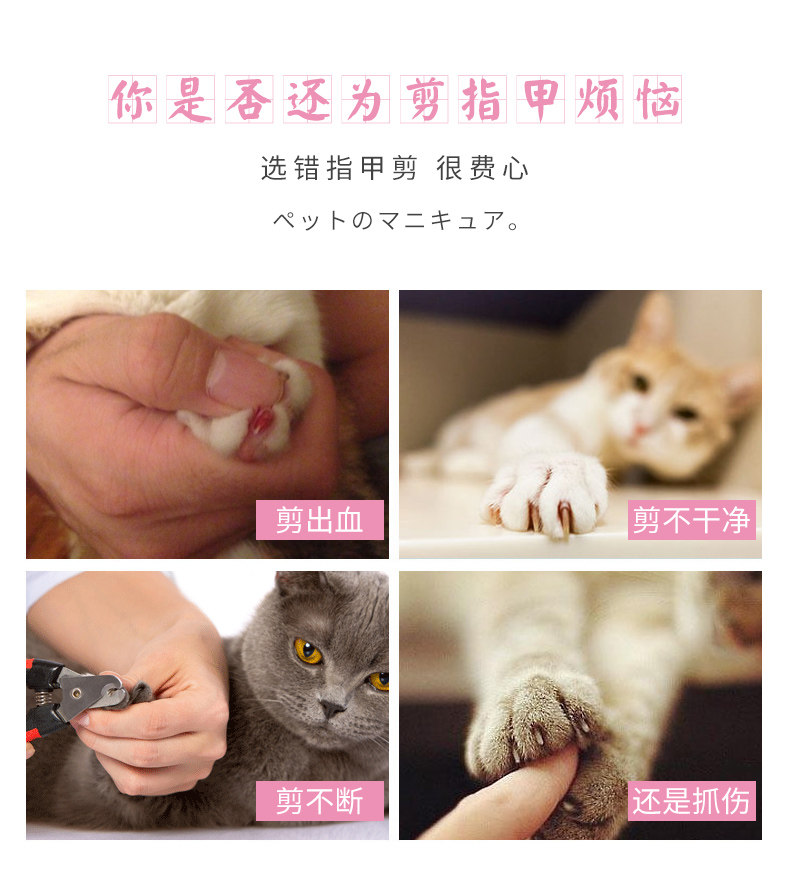 你是否还为剪指甲烦恼

选错指甲剪 很费心

ペットのマニキュア。

剪出血

剪不干净

剪不断

还是抓伤