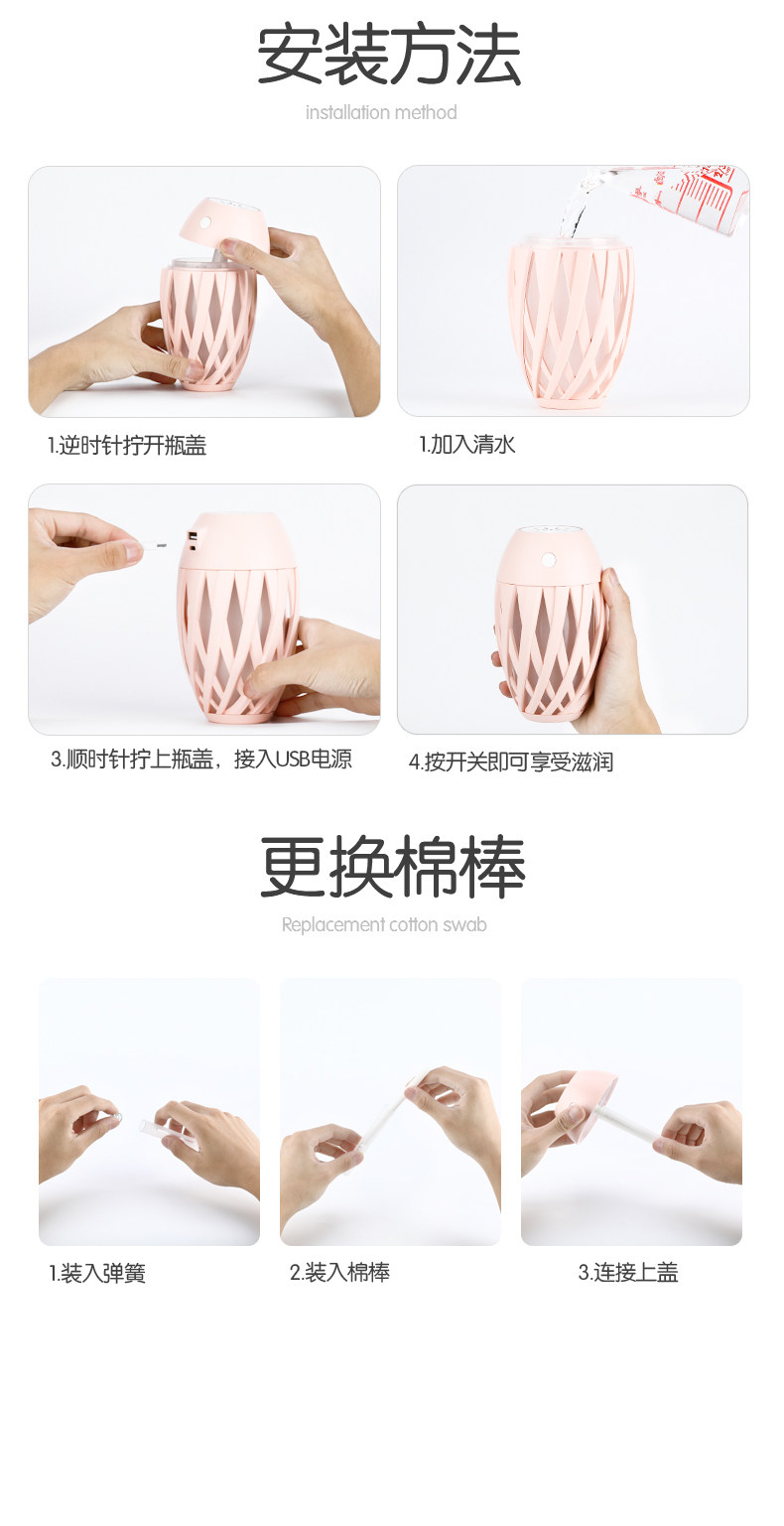 安装方法

installation method

1.逆时针拧开瓶盖

1.加入清水

3.顺时针拧上瓶盖，接入USB电源

4.按开关即可享受滋润

更换棉棒

Replacement cotton swab

1.装入弹簧

2.装入棉棒

3.连接上盖