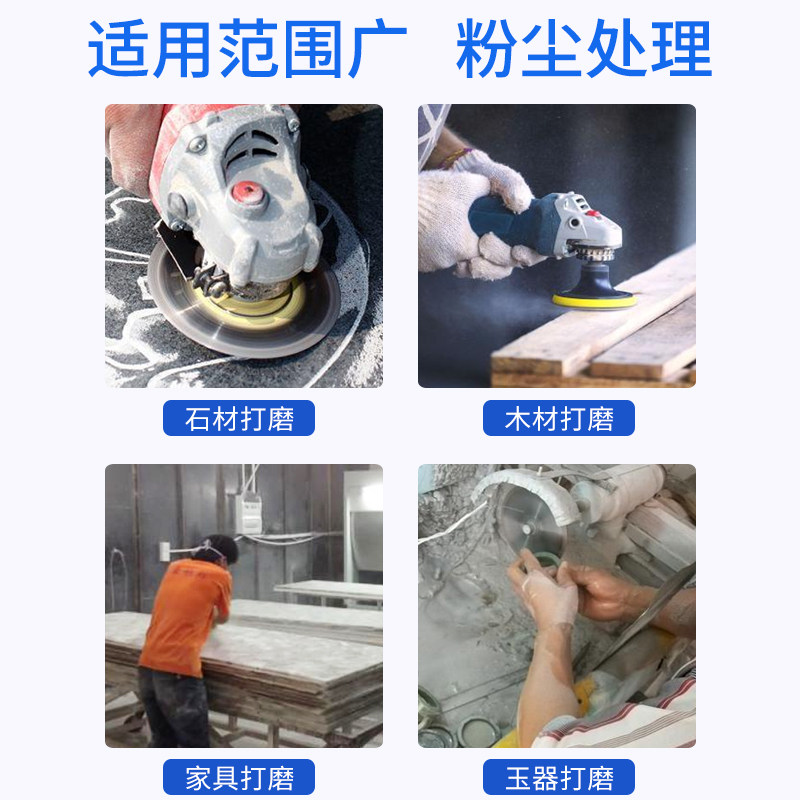 适用范围广 粉尘处理

石材打磨

木材打磨

家具打磨

玉器打磨