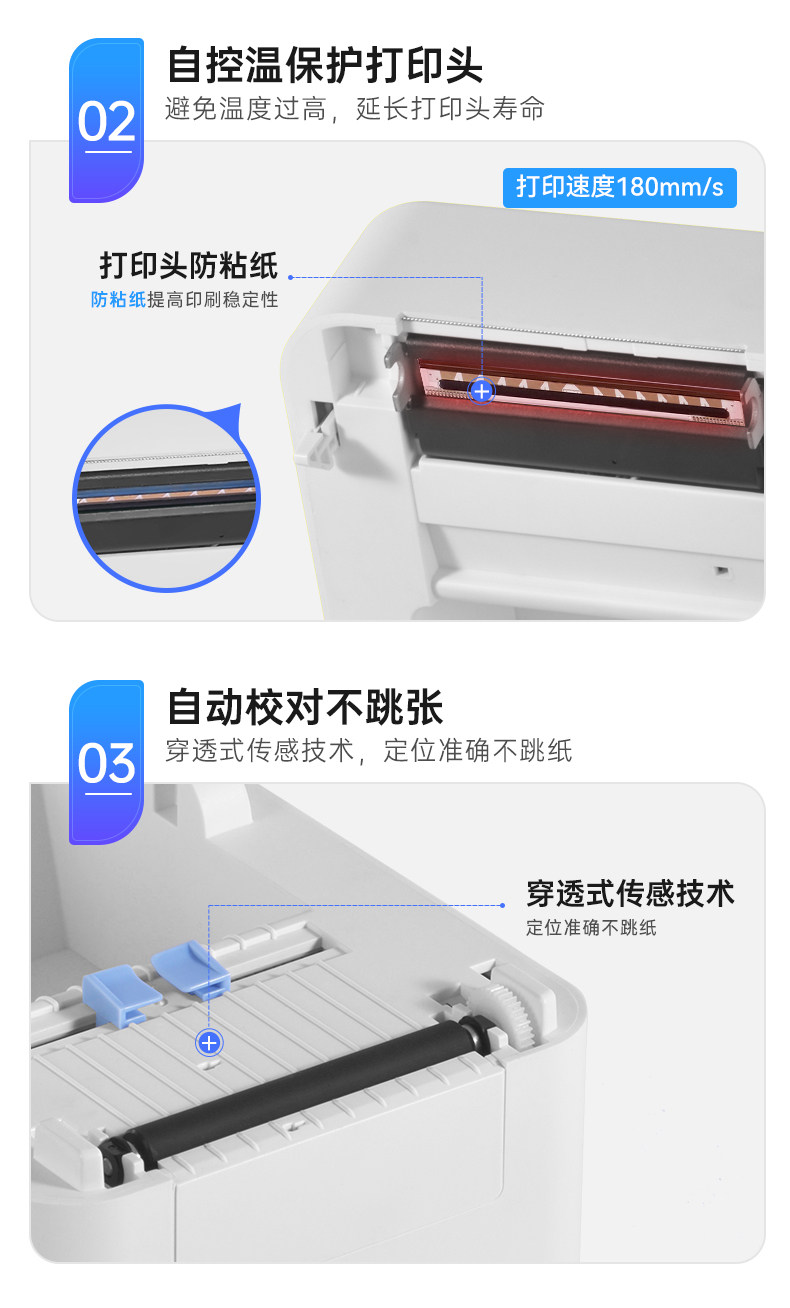 02
自控温保护打印头
避免温度过高，延长打印头寿命

打印速度180mm/s

打印头防粘纸
防粘纸提高印刷稳定性

03
自动校对不跳张
穿透式传感技术，定位准确不跳纸

穿透式传感技术
定位准确不跳纸