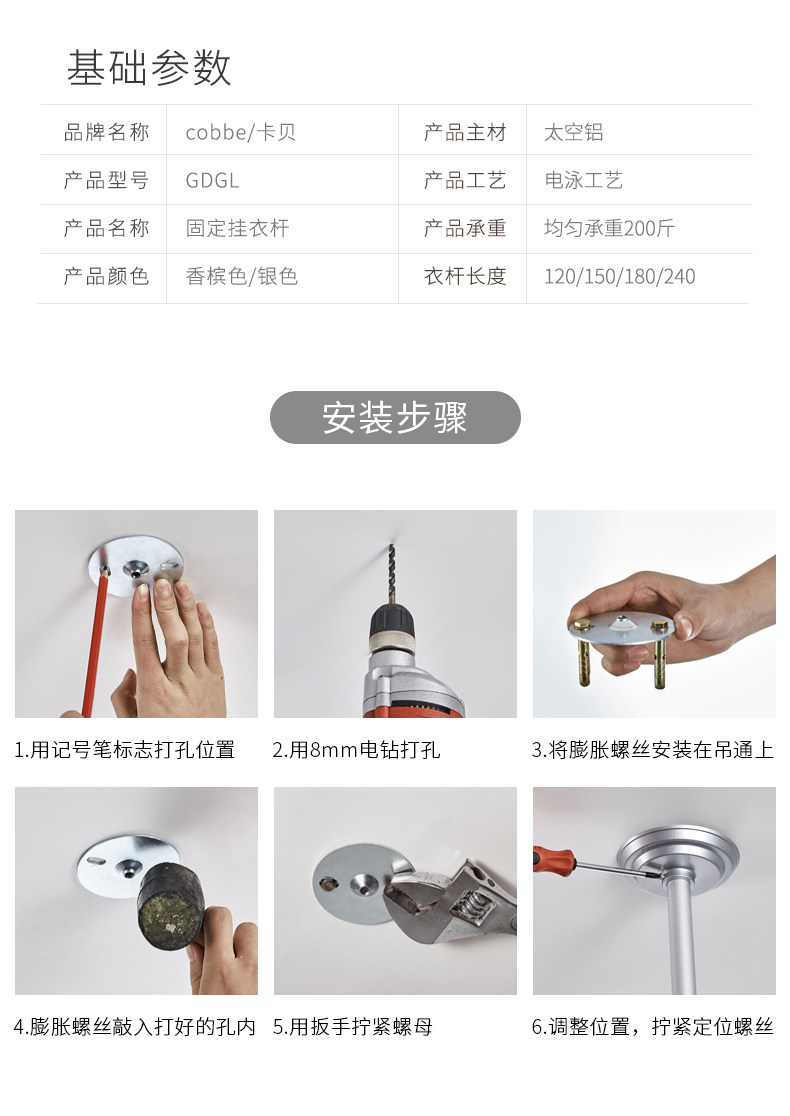 基础参数

| 品牌名称 | cobbe/卡贝 | 产品主材 | 太空铝 |
|---|---|---|---|
| 产品型号 | GDGL | 产品工艺 | 电泳工艺 |
| 产品名称 | 固定挂衣杆 | 产品承重 | 均匀承重200斤 |
| 产品颜色 | 香槟色/银色 | 衣杆长度 | 120/150/180/240 |

安装步骤

1.用记号笔标志打孔位置

2.用8mm电钻打孔

3.将膨胀螺丝安装在吊通上

4.膨胀螺丝敲入打好的孔内

5.用扳手拧紧螺母

6.调整位置，拧紧定位螺丝