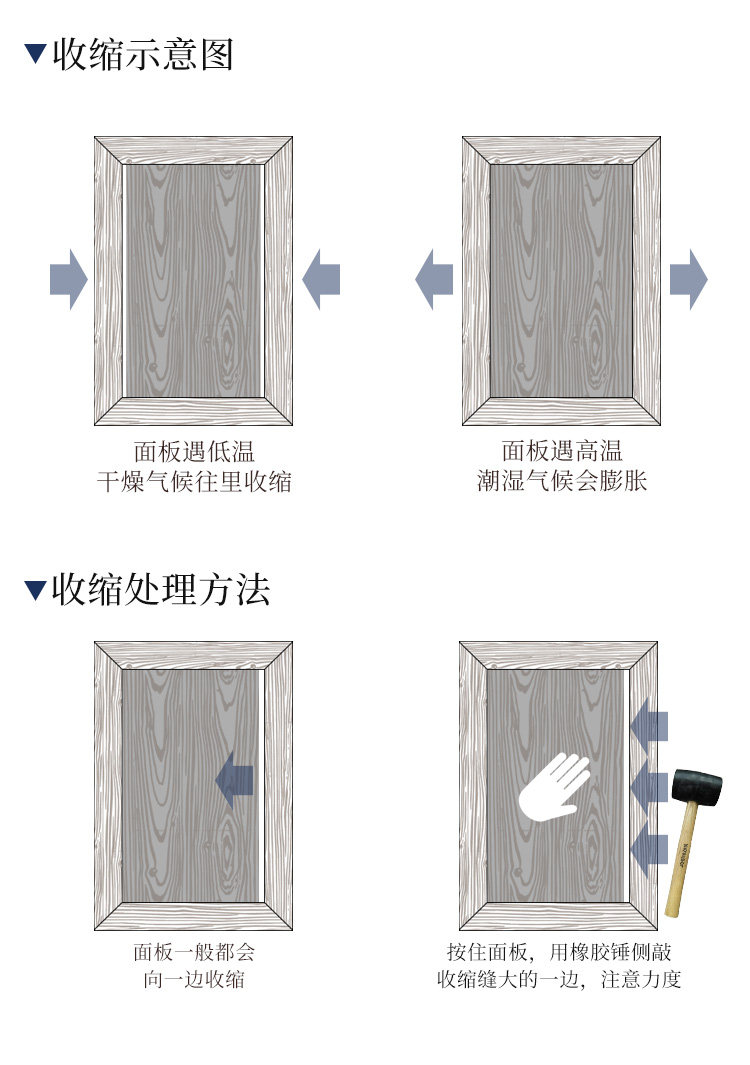 ▼收缩示意图

面板遇低温
干燥气候往里收缩

面板遇高温
潮湿气候会膨胀

▼收缩处理方法

面板一般都会
向一边收缩

按住面板，用橡胶锤侧敲
收缩缝大的一边，注意力度