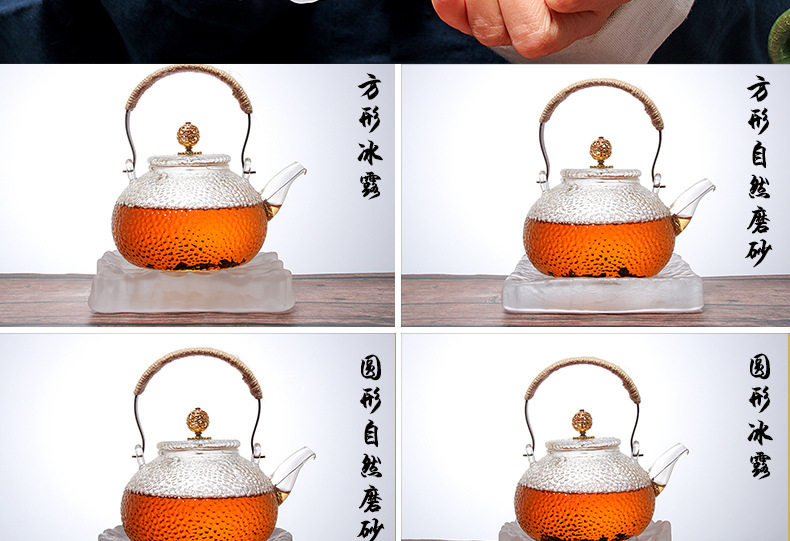 方形冰露

方形自然磨砂

圆形自然磨砂

圆形冰露