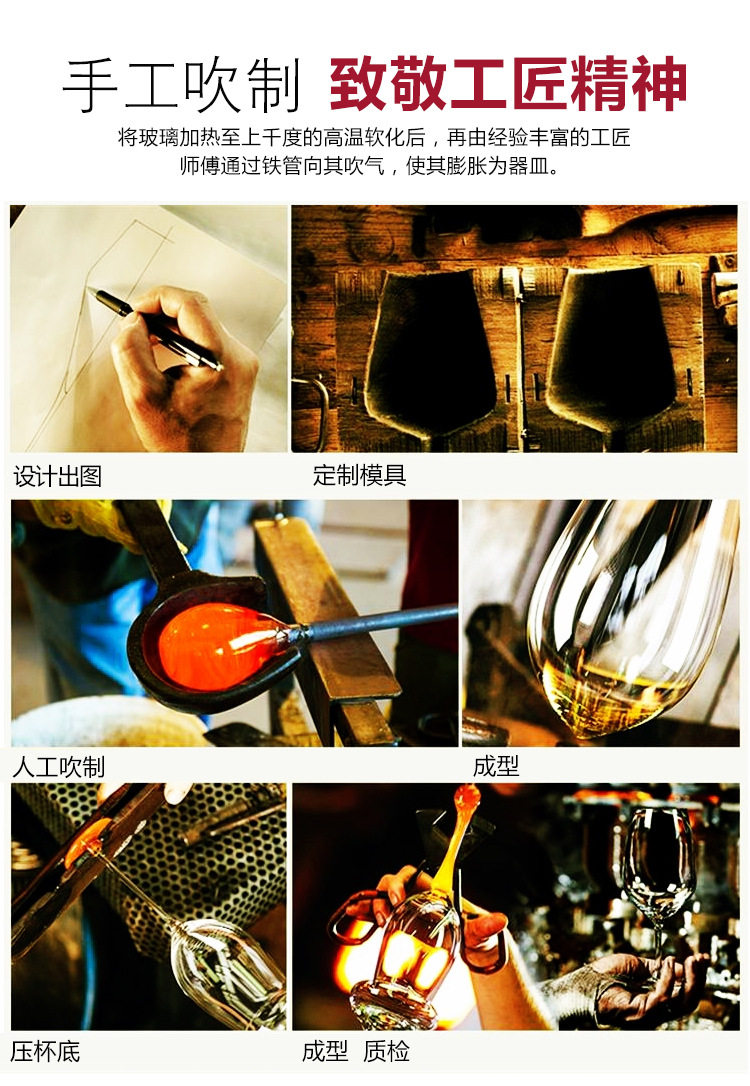 手工吹制 致敬工匠精神

将玻璃加热至上千度的高温软化后，再由经验丰富的工匠师傅通过铁管向其吹气，使其膨胀为器皿。

设计出图

定制模具

人工吹制

成型

压杯底

成型 质检