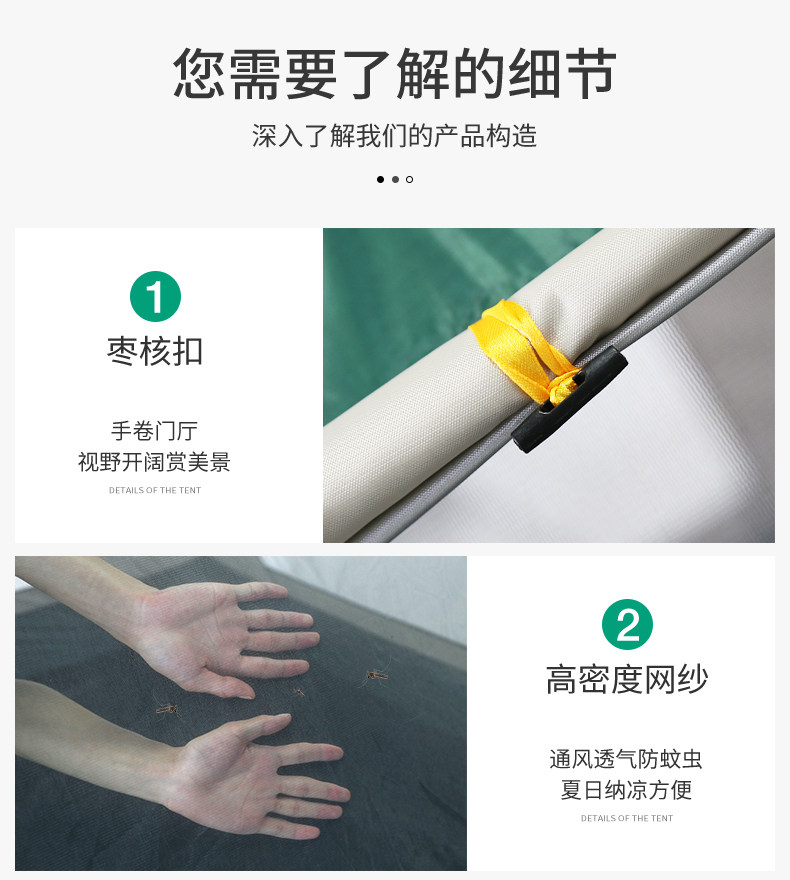 您需要了解的细节

深入了解我们的产品构造

1

枣核扣

手卷门厅
视野开阔赏美景

DETAILS OF THE TENT

2

高密度网纱

通风透气防蚊虫
夏日纳凉方便

DETAILS OF THE TENT