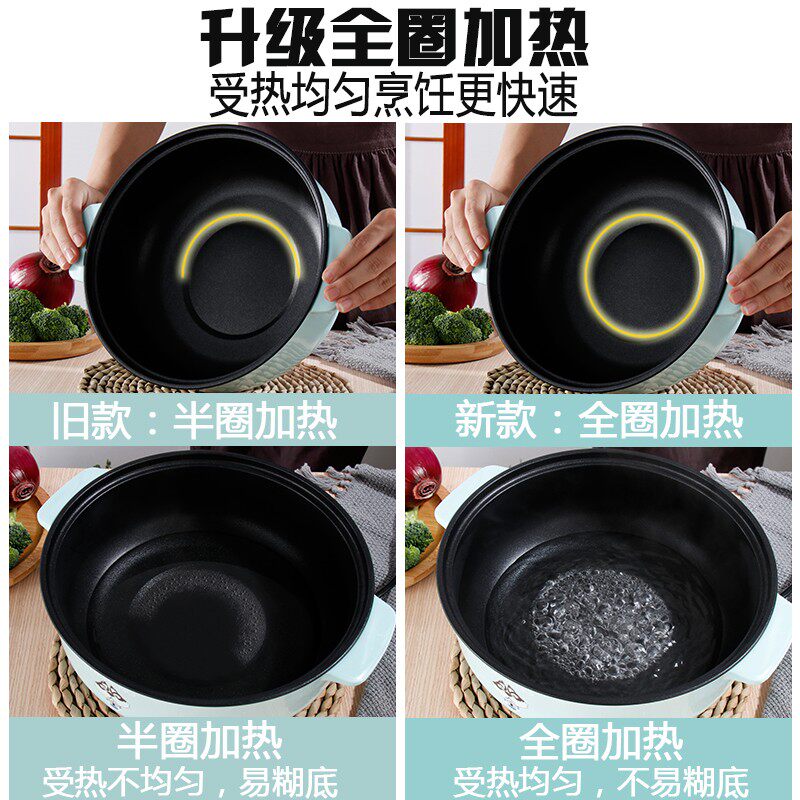 升级全圈加热
受热均匀烹饪更快速

旧款：半圈加热

新款：全圈加热

半圈加热
受热不均匀，易糊底

全圈加热
受热均匀，不易糊底