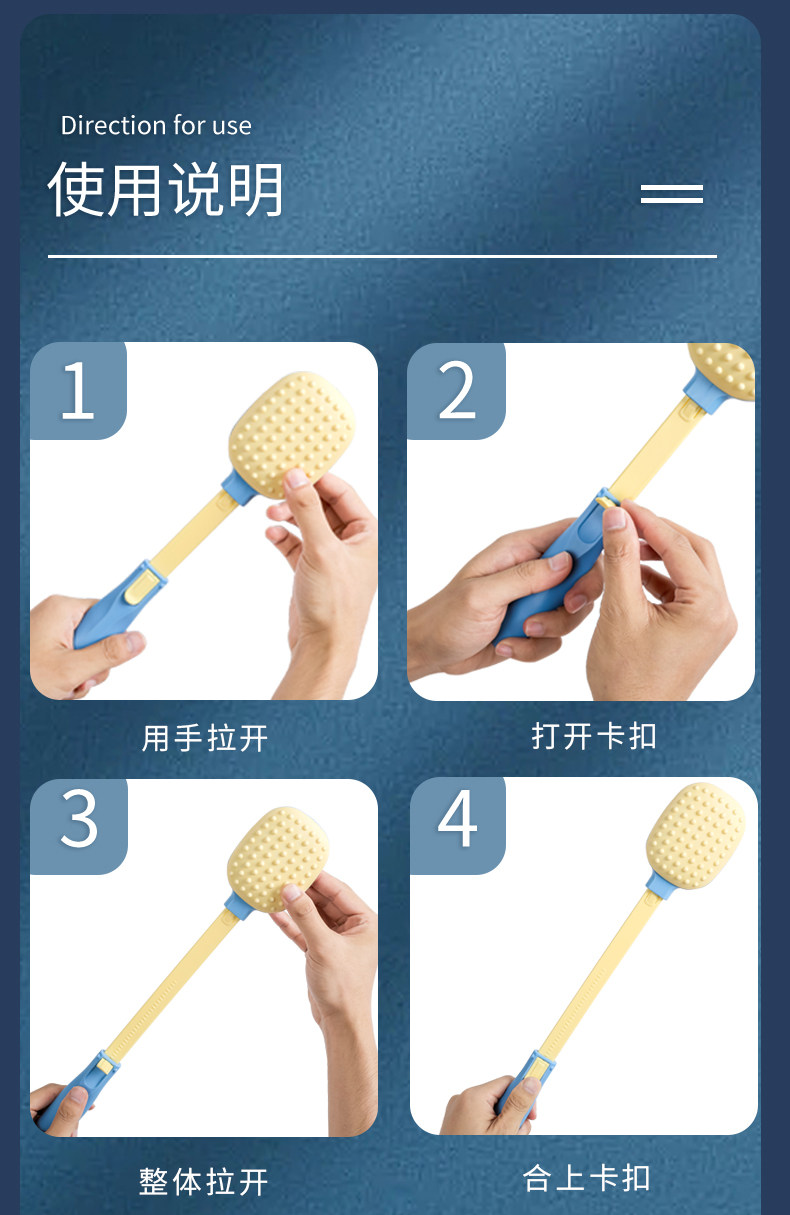 Direction for use
使用说明

1

用手拉开

2

打开卡扣

3

整体拉开

4

合上卡扣