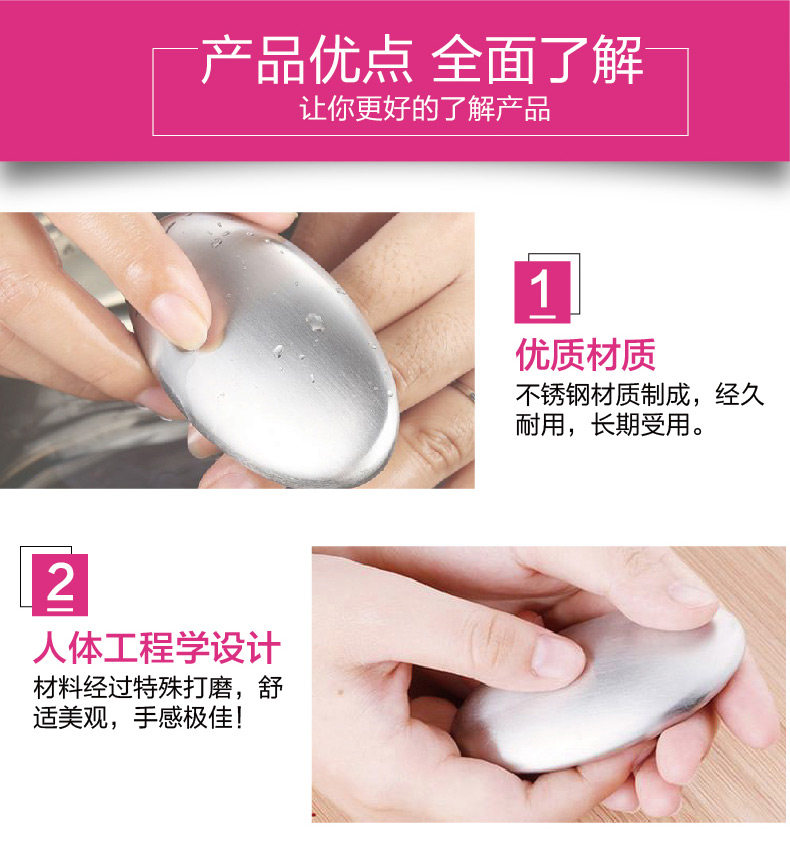 产品优点 全面了解
让你更好的了解产品

1
优质材质
不锈钢材质制成，经久耐用，长期受用。

2
人体工程学设计
材料经过特殊打磨，舒适美观，手感极佳！