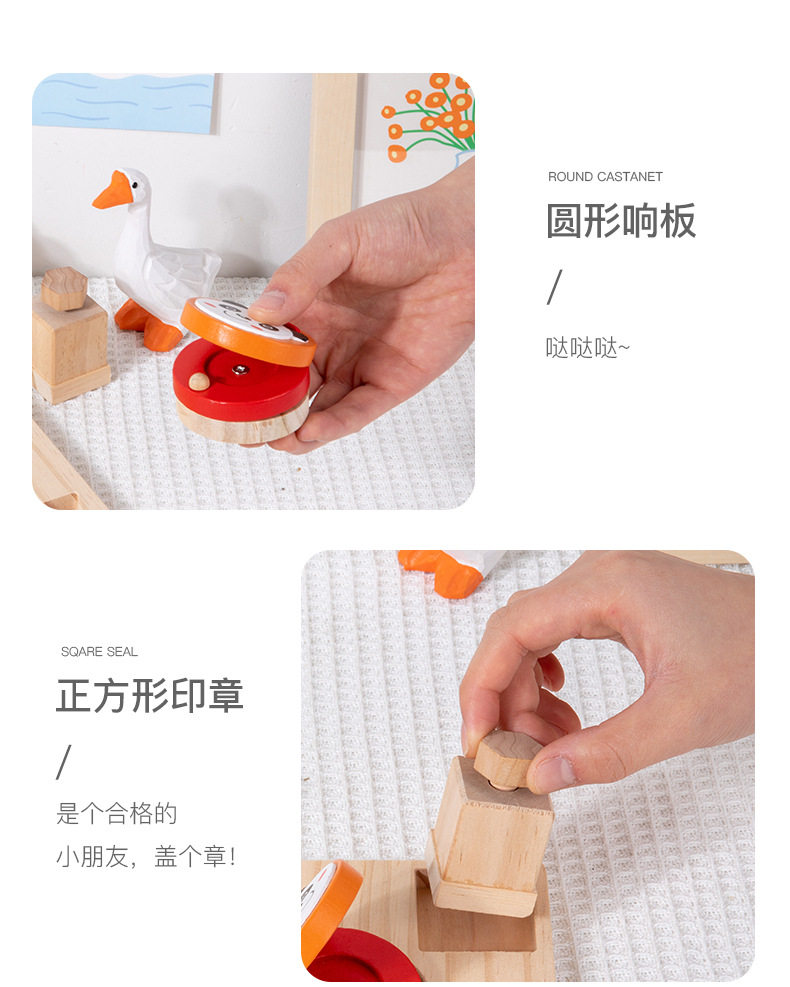 ROUND CASTANET

圆形响板

/

哒哒哒~

SQARE SEAL

正方形印章

/

是个合格的
小朋友，盖个章!