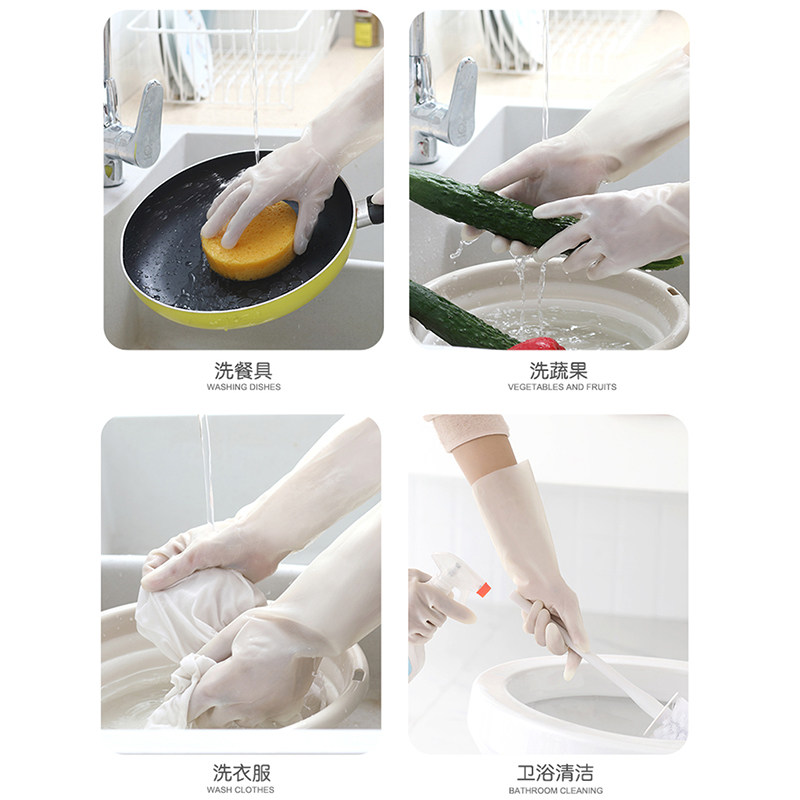 洗餐具
WASHING DISHES

洗蔬果
VEGETABLES AND FRUITS

洗衣服
WASH CLOTHES

卫浴清洁
BATHROOM CLEANING