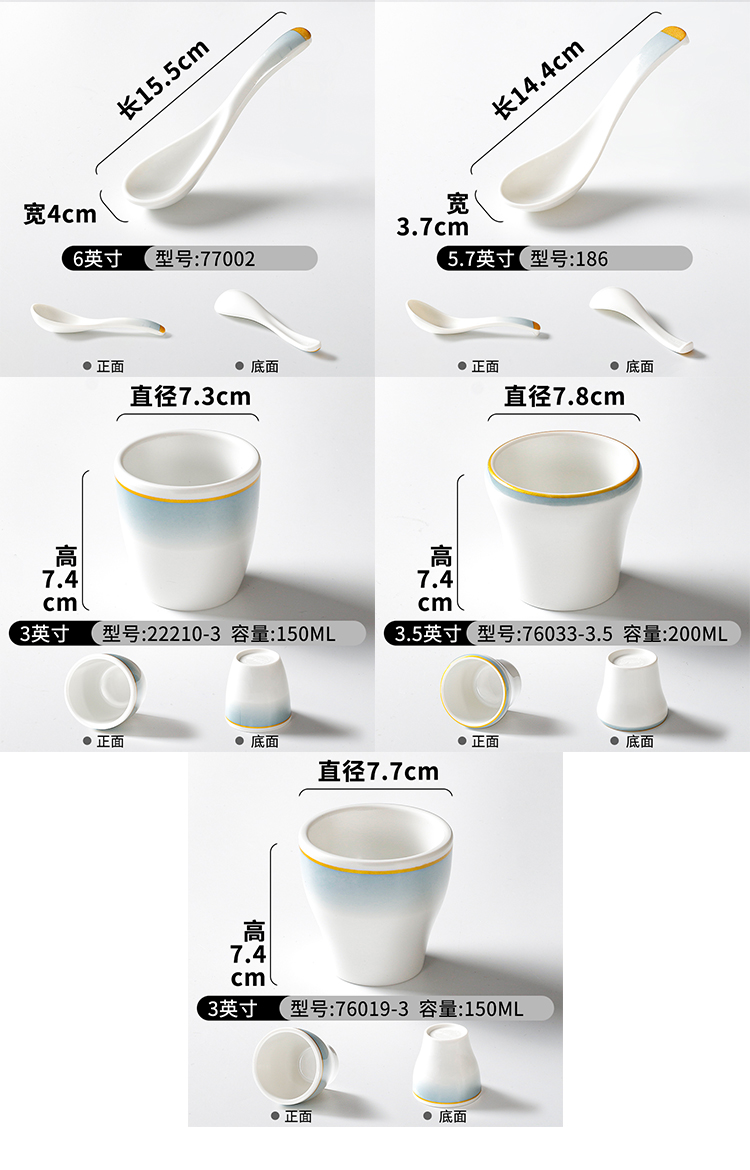 长15.5cm

宽4cm

6英寸 型号:77002

正面 底面

长14.4cm

宽 3.7cm

5.7英寸 型号:186

正面 底面

直径7.3cm

高 7.4 cm

3英寸 型号:22210-3 容量:150ML

正面 底面

直径7.8cm

高 7.4 cm

3.5英寸 型号:76033-3.5 容量:200ML

正面 底面

直径7.7cm

高 7.4 cm

3英寸 型号:76019-3 容量:150ML

正面 底面