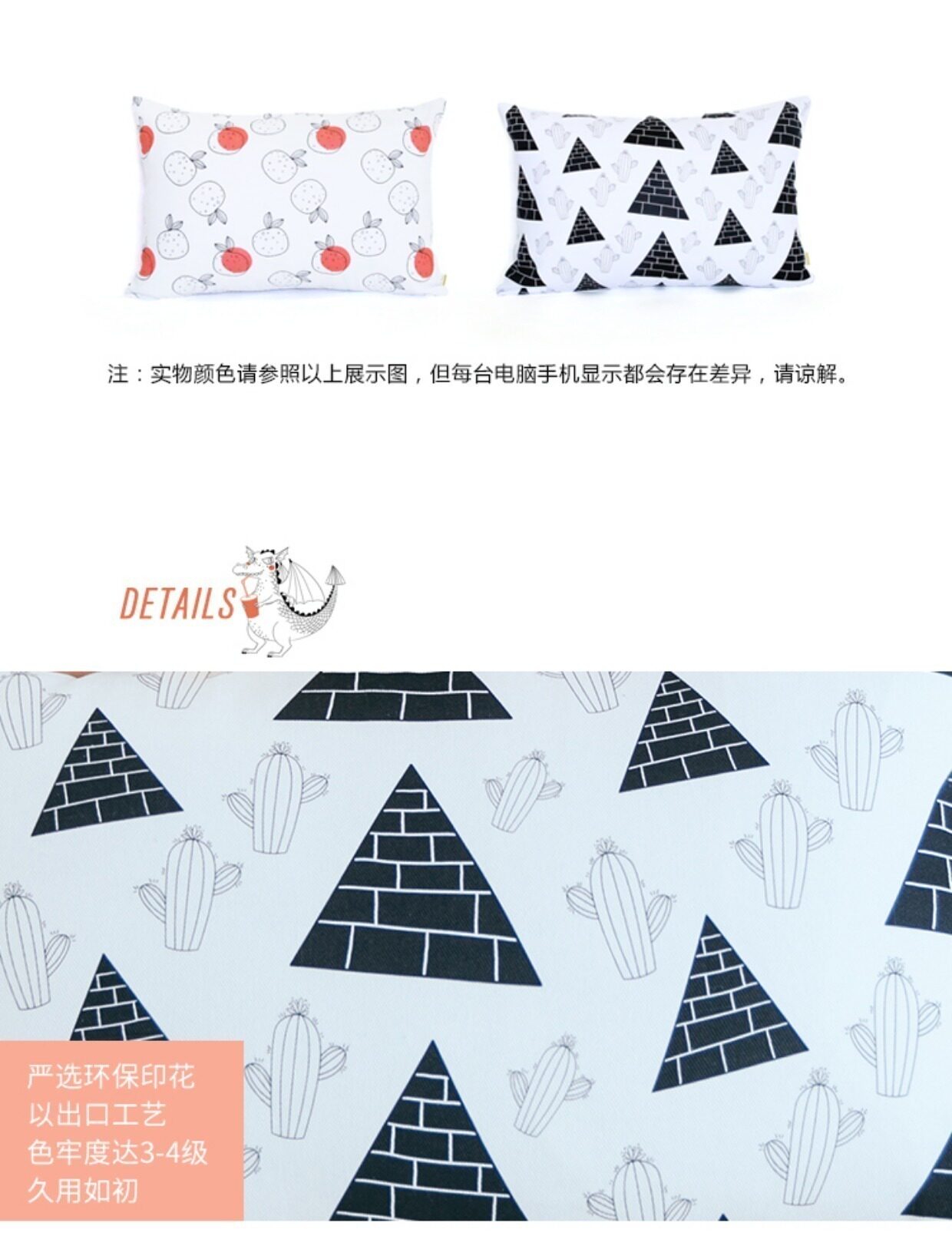 注：实物颜色请参照以上展示图，但每台电脑手机显示都会存在差异，请谅解。

DETAILS

严选环保印花
以出口工艺
色牢度达3-4级
久用如初