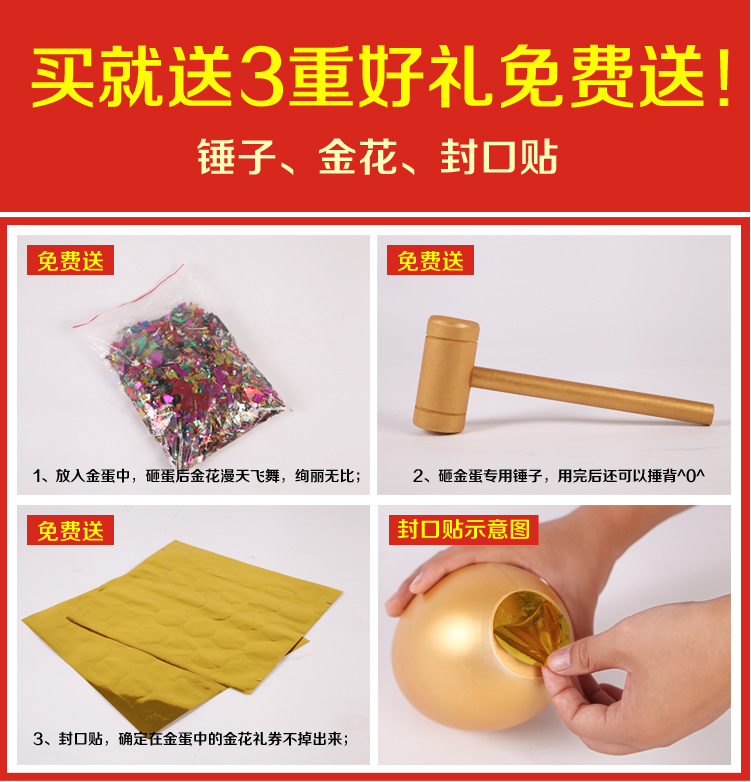 买就送3重好礼免费送！

锤子、金花、封口贴

免费送

1、放入金蛋中，砸蛋后金花漫天飞舞，绚丽无比；

免费送

2、砸金蛋专用锤子，用完后还可以捶背^0^

免费送

3、封口贴，确定在金蛋中的金花礼券不掉出来；

封口贴示意图