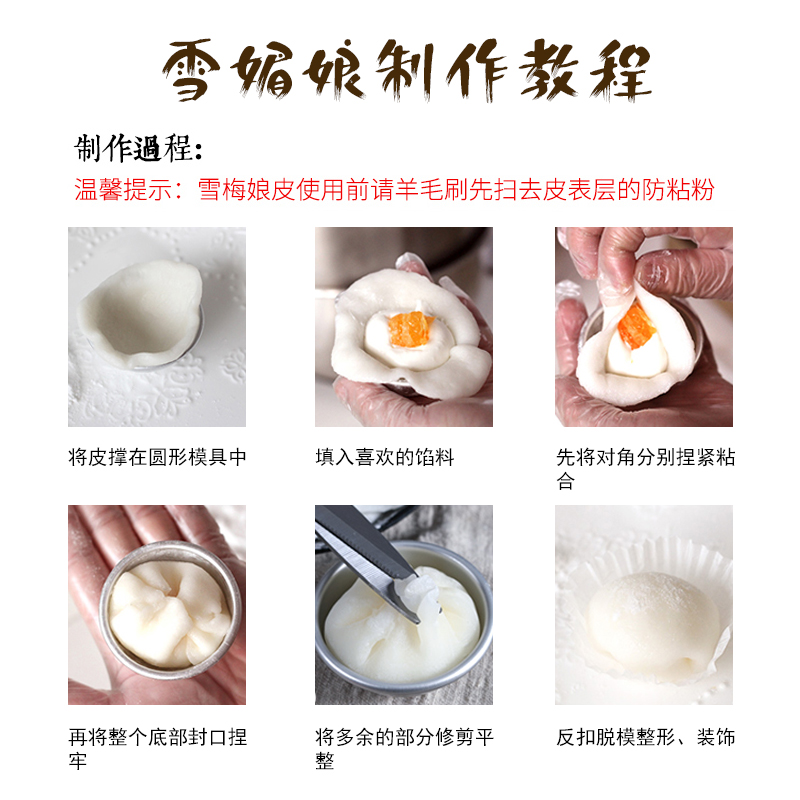 雪媚娘制作教程

制作過程:

温馨提示：雪梅娘皮使用前请羊毛刷先扫去皮表层的防粘粉

将皮撑在圆形模具中

填入喜欢的馅料

先将对角分别捏紧粘合

再将整个底部封口捏牢

将多余的部分修剪平整

反扣脱模整形、装饰