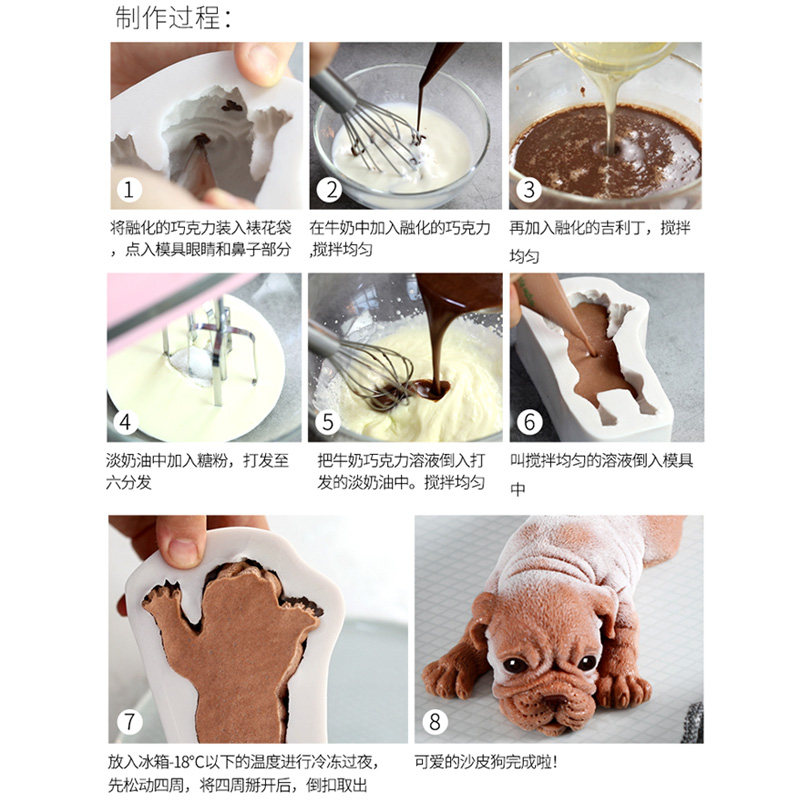 制作过程：

1
将融化的巧克力装入裱花袋，点入模具眼睛和鼻子部分

2
在牛奶中加入融化的巧克力,搅拌均匀

3
再加入融化的吉利丁，搅拌均匀

4
淡奶油中加入糖粉，打发至六分发

5
把牛奶巧克力溶液倒入打发的淡奶油中。搅拌均匀

6
叫搅拌均匀的溶液倒入模具中

7
放入冰箱-18°C以下的温度进行冷冻过夜，先松动四周，将四周掰开后，倒扣取出

8
可爱的沙皮狗完成啦！