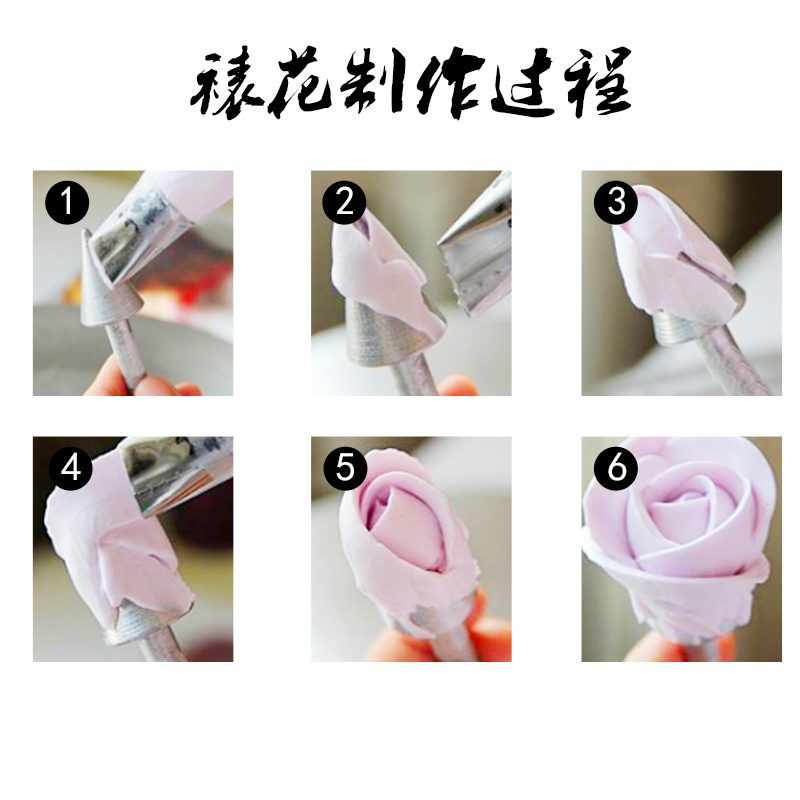 裱花制作过程

1

2

3

4

5

6