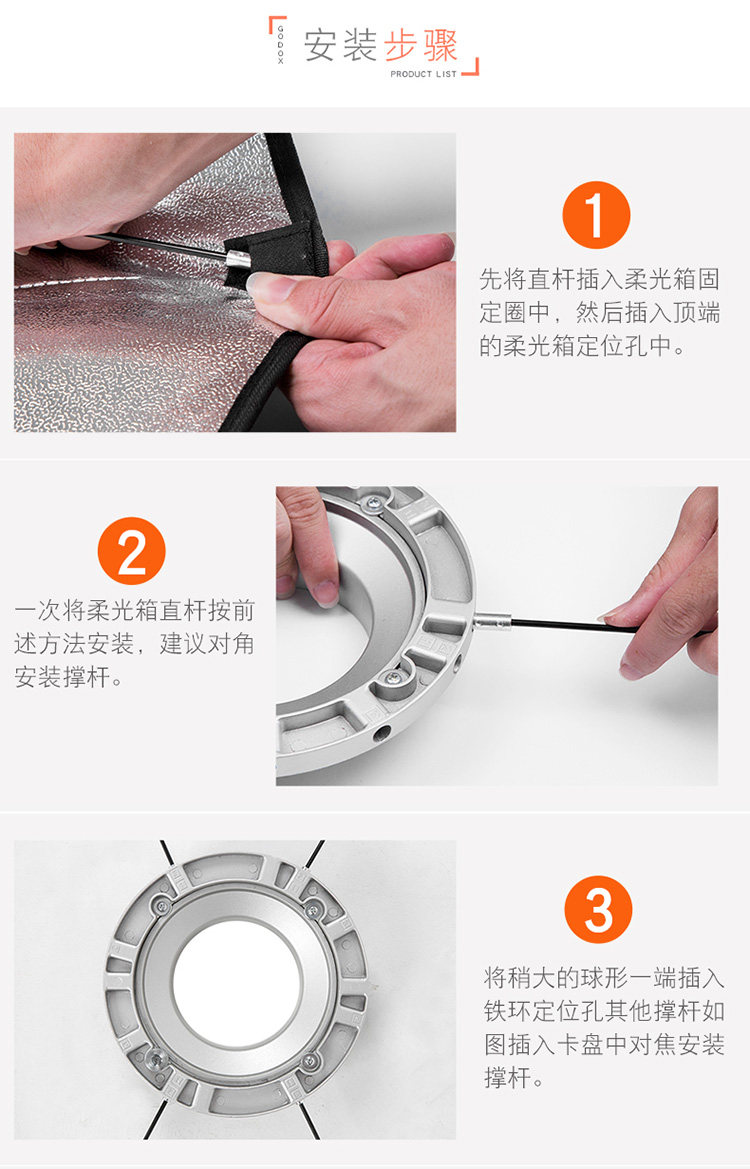 GODOX 安装步骤
PRODUCT LIST

1

先将直杆插入柔光箱固定圈中，然后插入顶端的柔光箱定位孔中。

2

一次将柔光箱直杆按前述方法安装，建议对角安装撑杆。

3

将稍大的球形一端插入铁环定位孔其他撑杆如图插入卡盘中对焦安装撑杆。