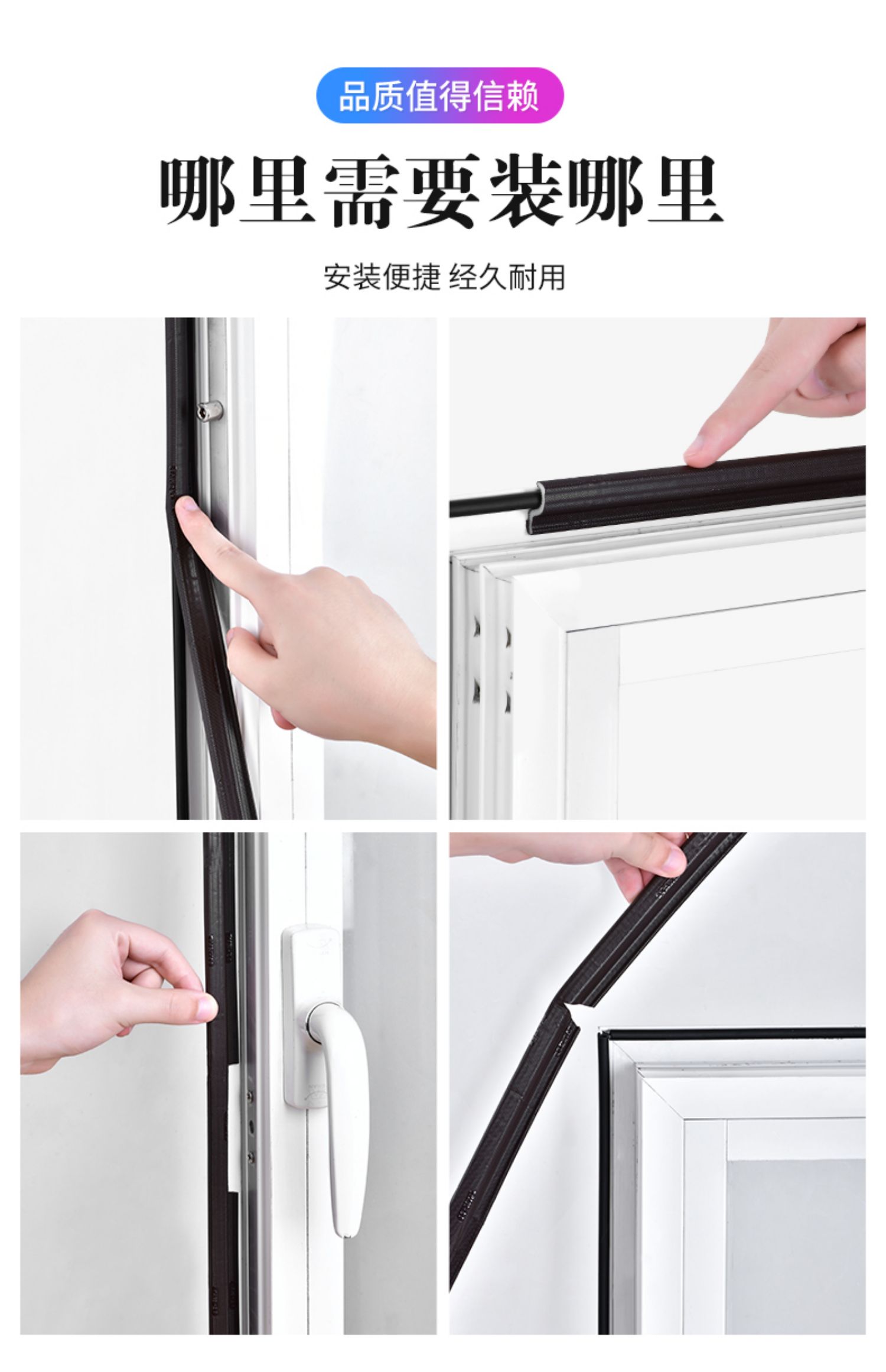 品质值得信赖

哪里需要装哪里

安装便捷 经久耐用