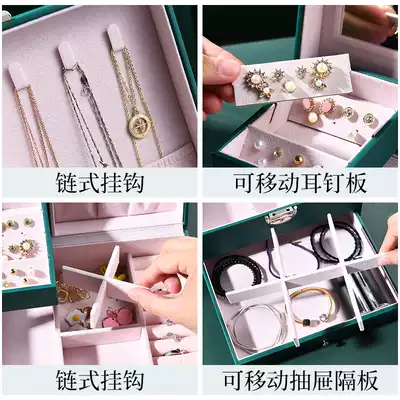 链式挂钩

可移动耳钉板

链式挂钩

可移动抽屉隔板