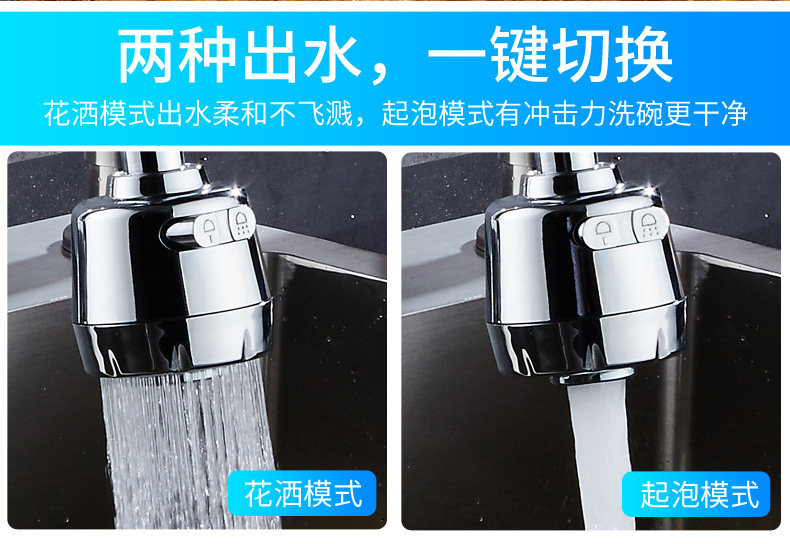 两种出水，一键切换

花洒模式出水柔和不飞溅，起泡模式有冲击力洗碗更干净

花洒模式

起泡模式