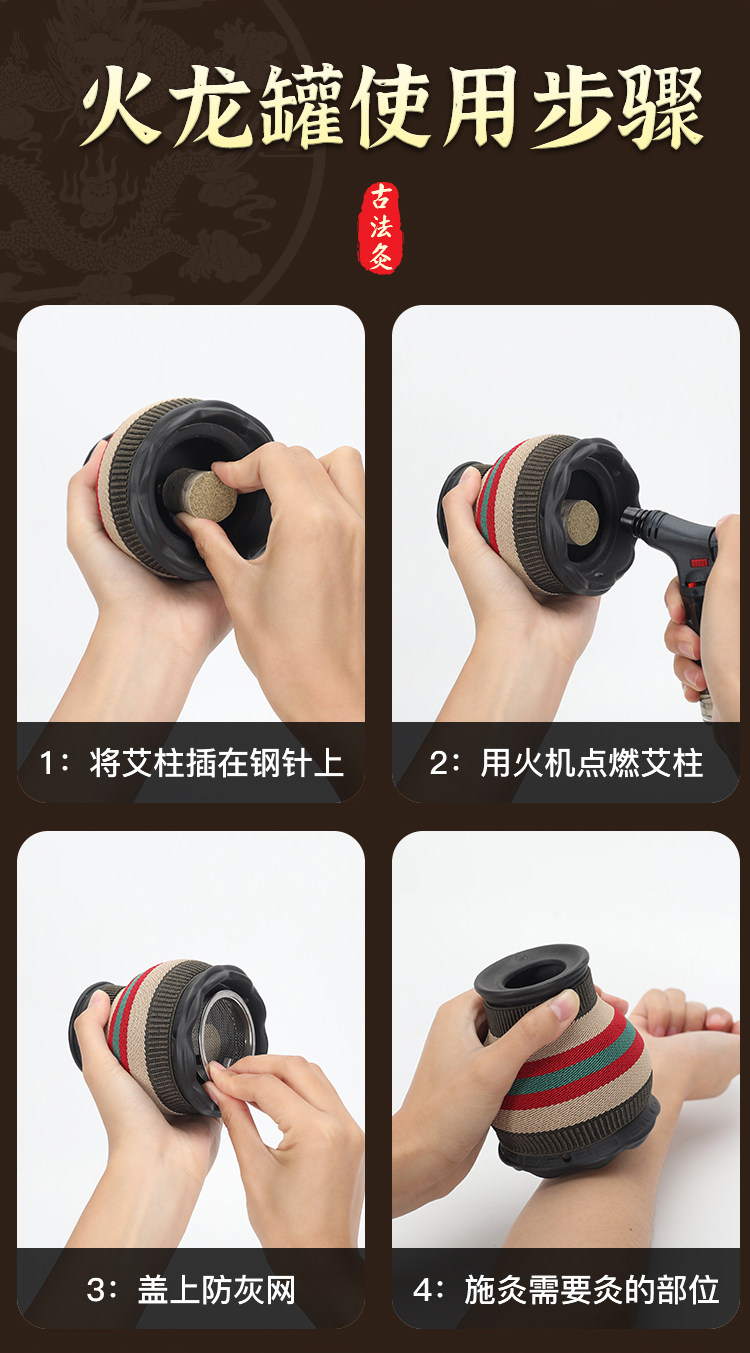 火龙罐使用步骤

古法灸

1：将艾柱插在钢针上

2：用火机点燃艾柱

3：盖上防灰网

4：施灸需要灸的部位