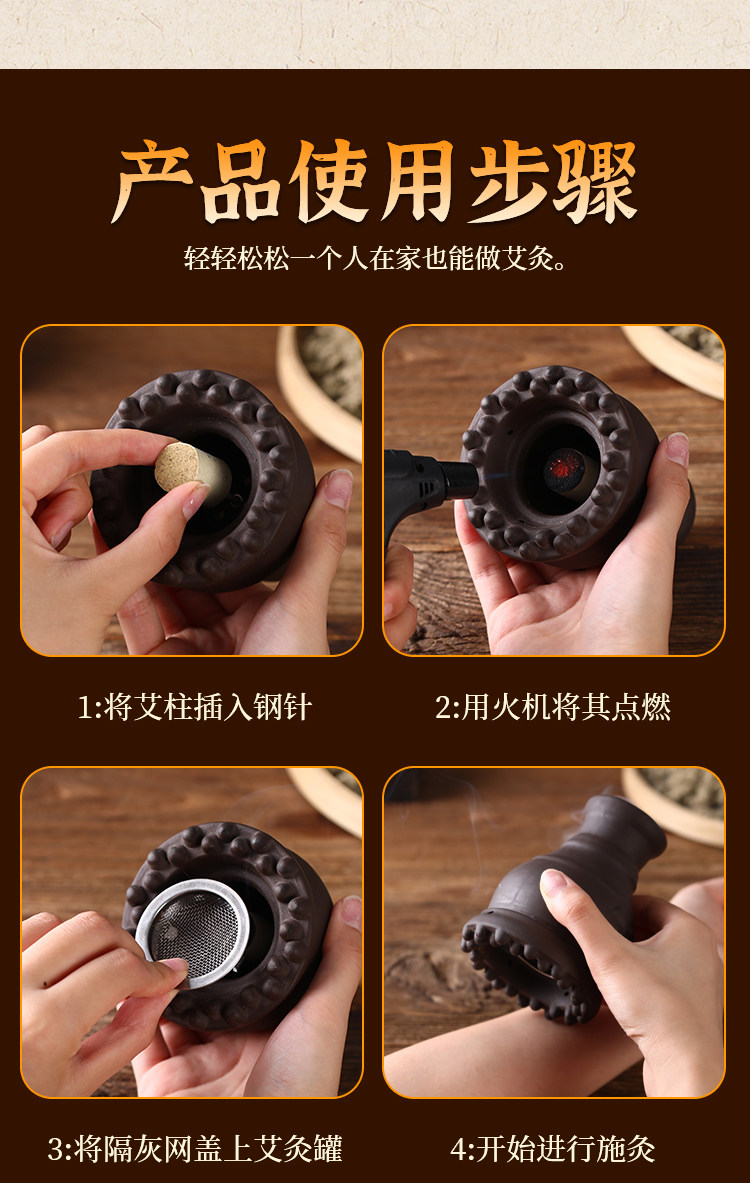 产品使用步骤

轻轻松松一个人在家也能做艾灸。

1:将艾柱插入钢针

2:用火机将其点燃

3:将隔灰网盖上艾灸罐

4:开始进行施灸