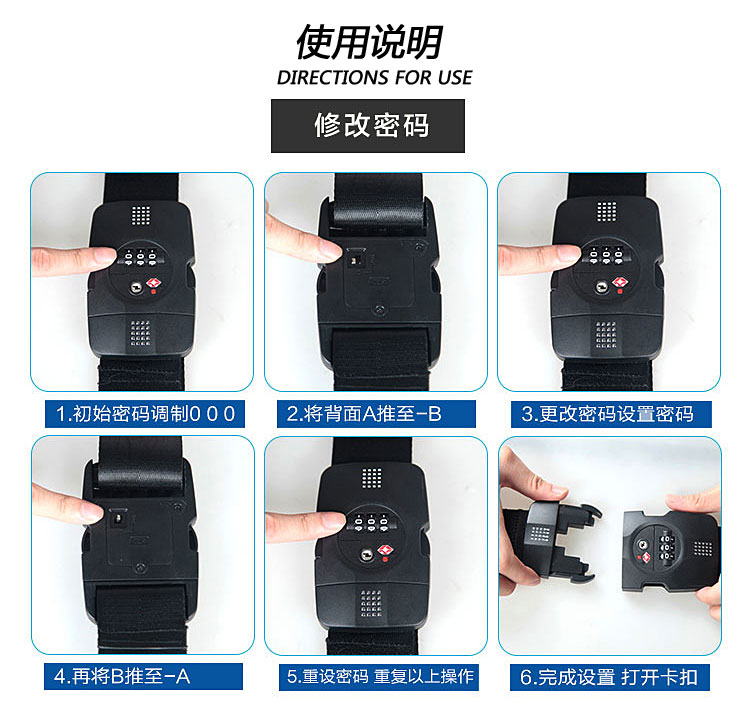 使用说明
DIRECTIONS FOR USE

修改密码

1.初始密码调制0 0 0

2.将背面A推至-B

3.更改密码设置密码

4.再将B推至-A

5.重设密码 重复以上操作

6.完成设置 打开卡扣