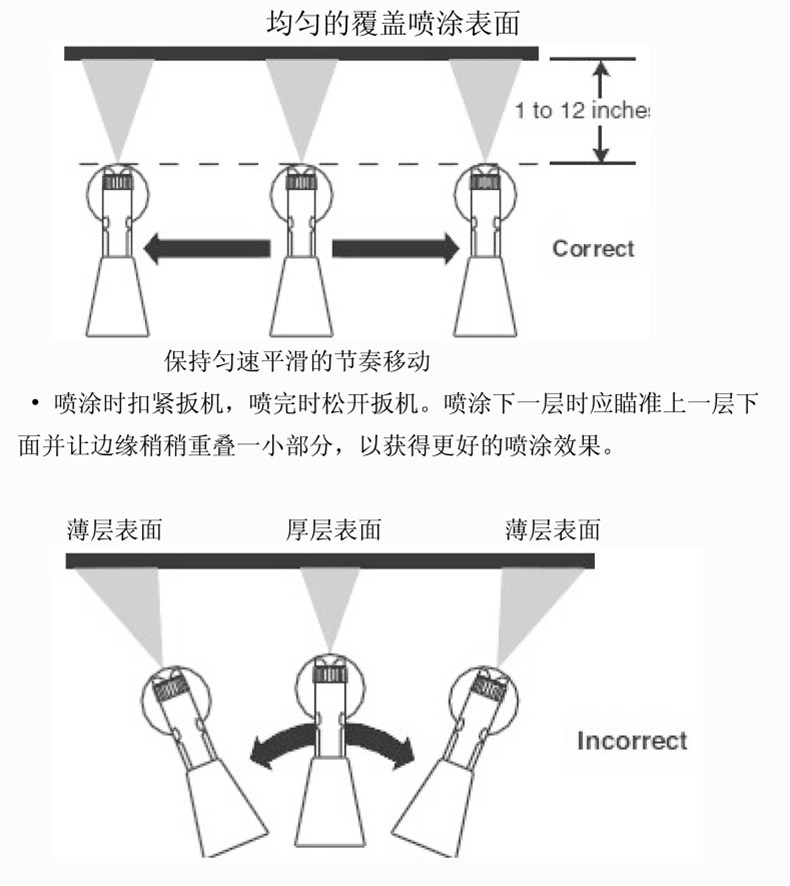 均匀的覆盖喷涂表面

1 to 12 inches

Correct

保持匀速平滑的节奏移动

• 喷涂时扣紧扳机，喷完时松开扳机。喷涂下一层时应瞄准上一层下面并让边缘稍稍重叠一小部分，以获得更好的喷涂效果。

薄层表面 厚层表面 薄层表面

Incorrect