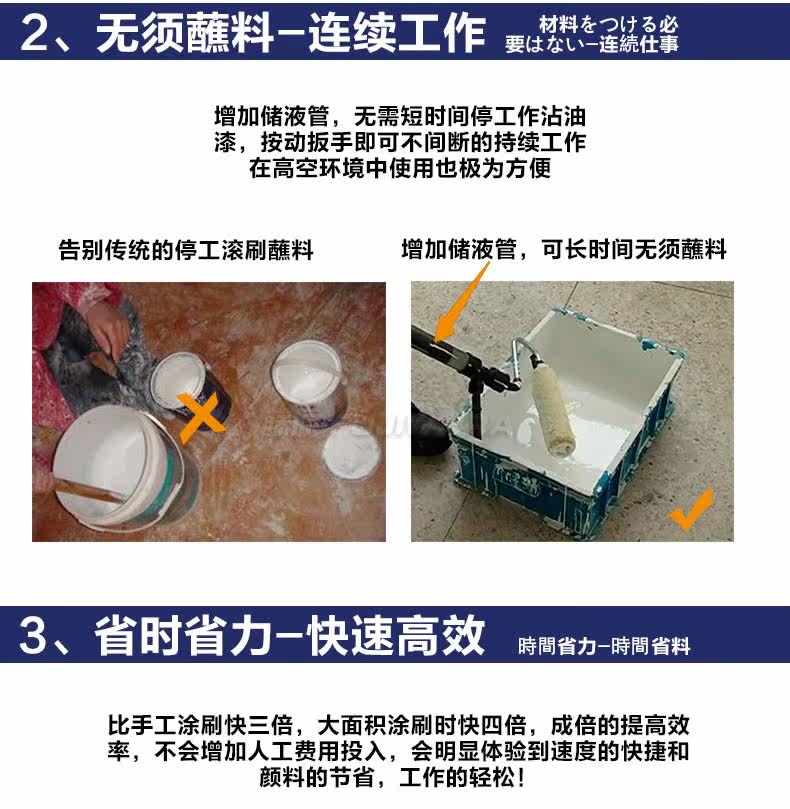 2、无须蘸料-连续工作 材料をつける必要はない-连続仕事

增加储液管，无需短时间停工作沾油漆，按动扳手即可不间断的持续工作在高空环境中使用也极为方便

告别传统的停工滚刷蘸料

增加储液管，可长时间无须蘸料

3、省时省力-快速高效 時間省力-時間省料

比手工涂刷快三倍，大面积涂刷时快四倍，成倍的提高效率，不会增加人工费用投入，会明显体验到速度的快捷和颜料的节省，工作的轻松！