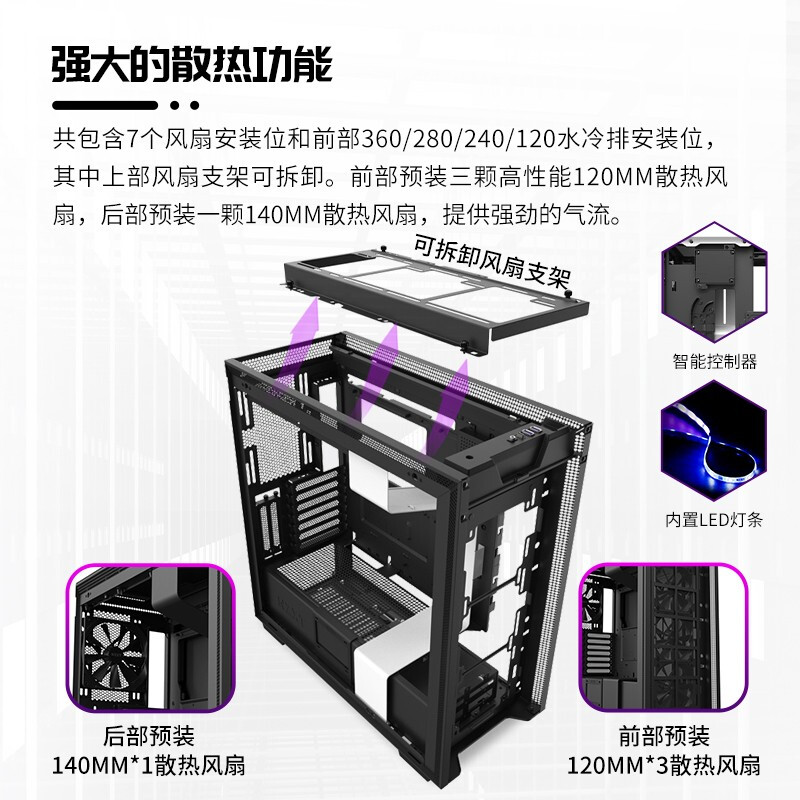 强大的散热功能

共包含7个风扇安装位和前部360/280/240/120水冷排安装位，其中上部风扇支架可拆卸。前部预装三颗高性能120MM散热风扇，后部预装一颗140MM散热风扇，提供强劲的气流。

可拆卸风扇支架

智能控制器

内置LED灯条

后部预装
140MM*1散热风扇

前部预装
120MM*3散热风扇