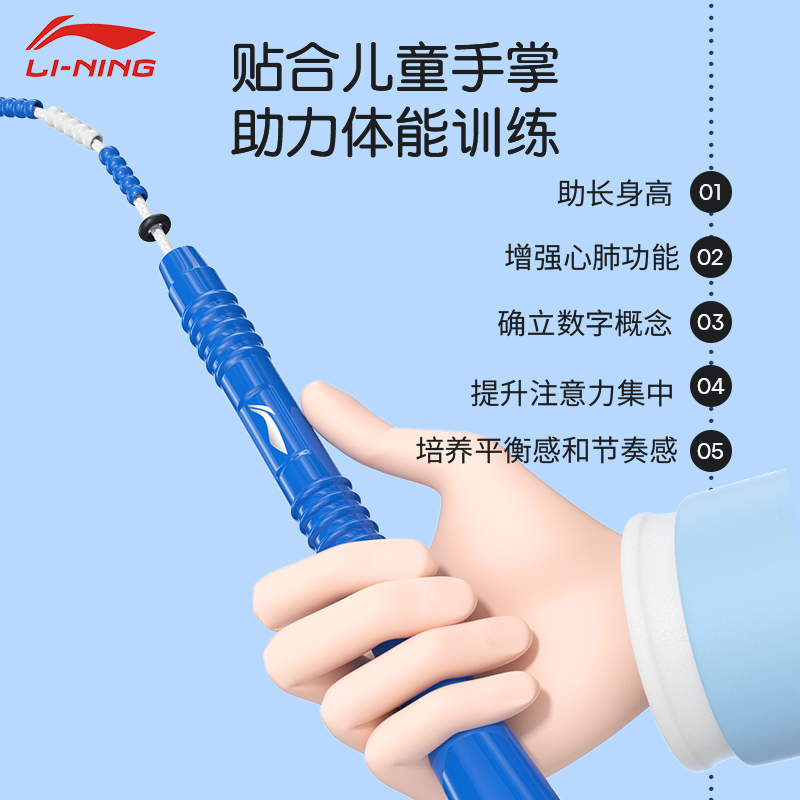 LI-NING

贴合儿童手掌
助力体能训练

助长身高 01

增强心肺功能 02

确立数字概念 03

提升注意力集中 04

培养平衡感和节奏感 05