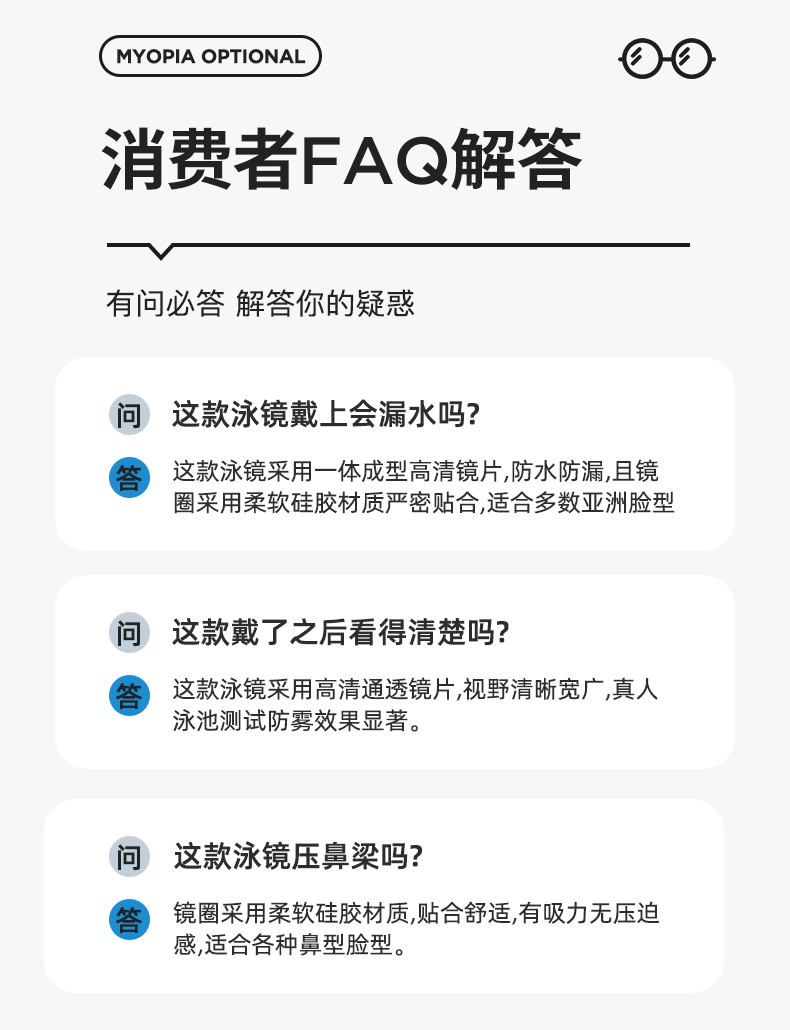 MYOPIA OPTIONAL

消费者FAQ解答

有问必答 解答你的疑惑

问 这款泳镜戴上会漏水吗?

答 这款泳镜采用一体成型高清镜片,防水防漏,且镜圈采用柔软硅胶材质严密贴合,适合多数亚洲脸型

问 这款戴了之后看得清楚吗?

答 这款泳镜采用高清通透镜片,视野清晰宽广,真人泳池测试防雾效果显著。

问 这款泳镜压鼻梁吗?

答 镜圈采用柔软硅胶材质,贴合舒适,有吸力无压迫感,适合各种鼻型脸型。