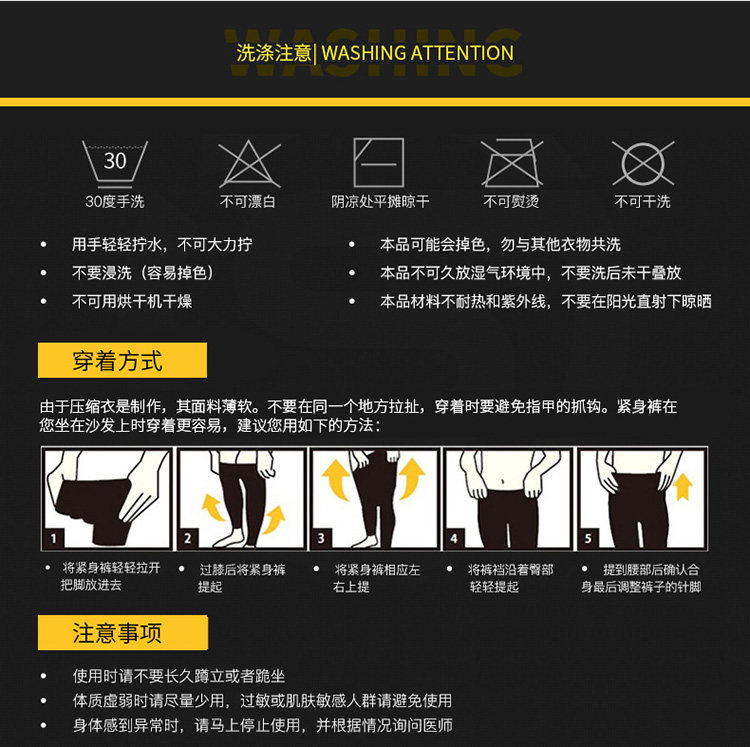 WASHING
洗涤注意| WASHING ATTENTION

30
30度手洗
不可漂白
阴凉处平摊晾干
不可熨烫
不可干洗

• 用手轻轻拧水，不可大力拧
• 不要浸洗（容易掉色）
• 不可用烘干机干燥

• 本品可能会掉色，勿与其他衣物共洗
• 本品不可久放湿气环境中，不要洗后未干叠放
• 本品材料不耐热和紫外线，不要在阳光直射下晾晒

穿着方式

由于压缩衣是制作，其面料薄软。不要在同一个地方拉扯，穿着时要避免指甲的抓钩。紧身裤在您坐在沙发上时穿着更容易，建议您用如下的方法：

1
2
3
4
5

• 将紧身裤轻轻拉开把脚放进去
• 过膝后将紧身裤提起
• 将紧身裤相应左右上提
• 将裤裆沿着臀部轻轻提起
• 提到腰部后确认合身最后调整裤子的针脚

注意事项

• 使用时请不要长久蹲立或者跪坐
• 体质虚弱时请尽量少用，过敏或肌肤敏感人群请避免使用
• 身体感到异常时，请马上停止使用，并根据情况询问医师