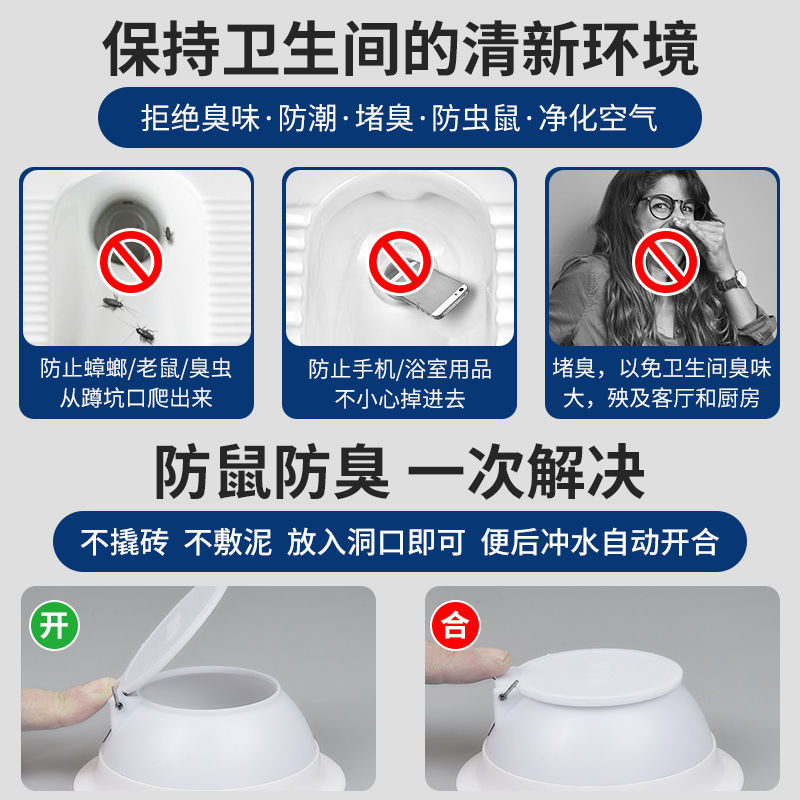 保持卫生间的清新环境

拒绝臭味·防潮·堵臭·防虫鼠·净化空气

防止蟑螂/老鼠/臭虫从蹲坑口爬出来

防止手机/浴室用品不小心掉进去

堵臭，以免卫生间臭味大，殃及客厅和厨房

防鼠防臭 一次解决

不撬砖 不敷泥 放入洞口即可 便后冲水自动开合

开

合